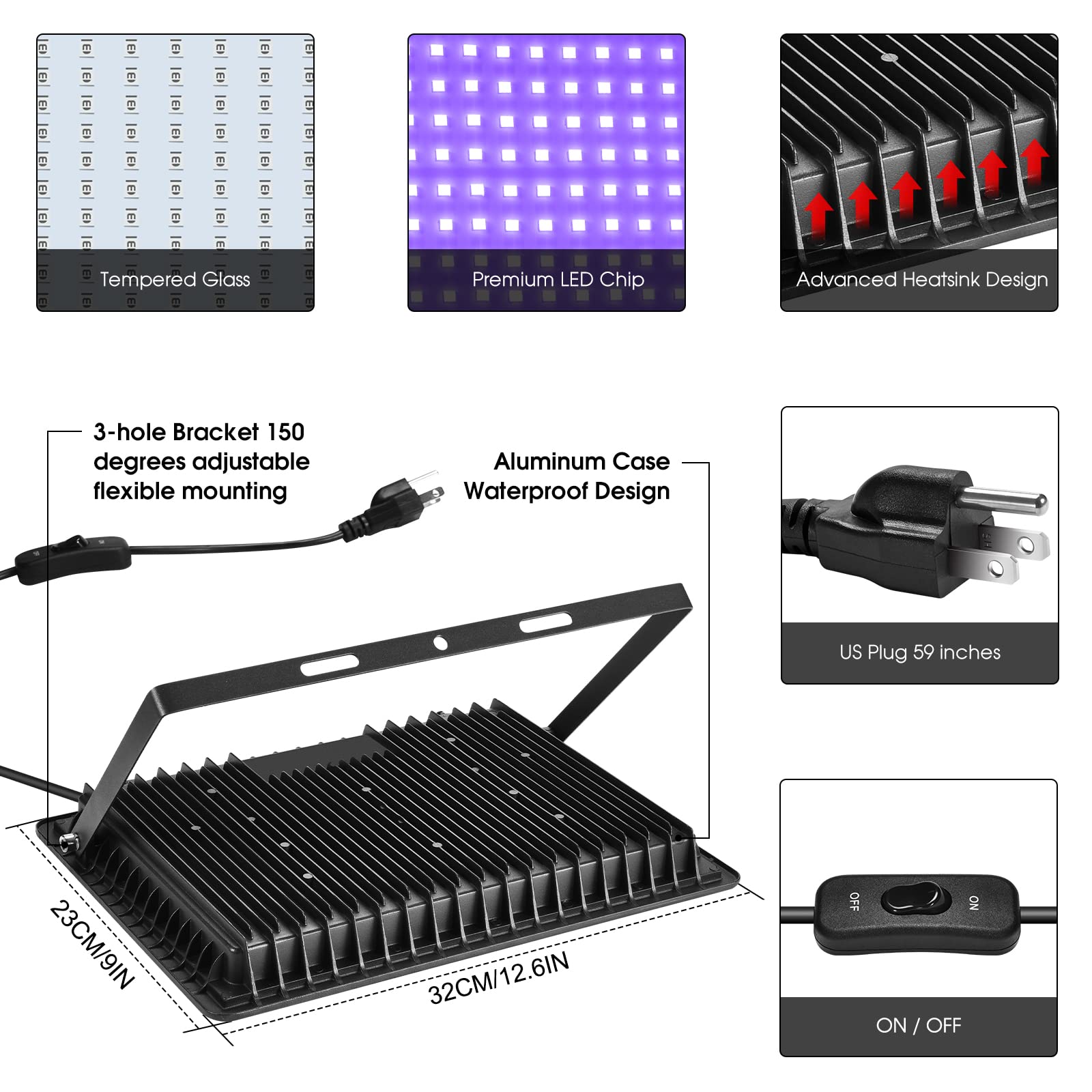 Tempered Glass

Premium LED Chip

Advanced Heatsink Design

3-hole Bracket 150 degrees adjustable flexible mounting

Aluminum Case Waterproof Design

US Plug 59 inches

23CM/9IN

32CM/12.6IN

OFF

ON

ON / OFF