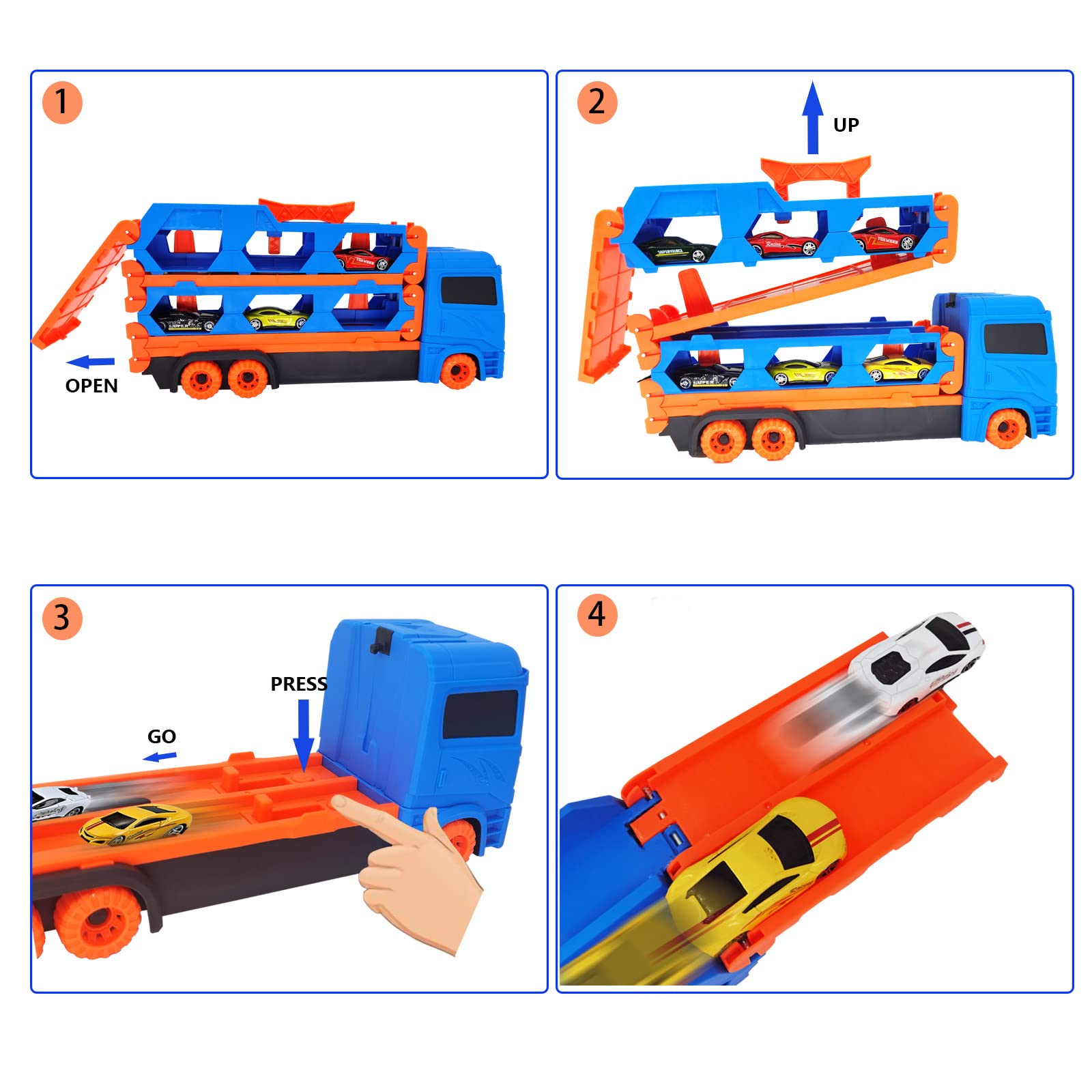 1

OPEN

2

UP

3

PRESS

GO

4