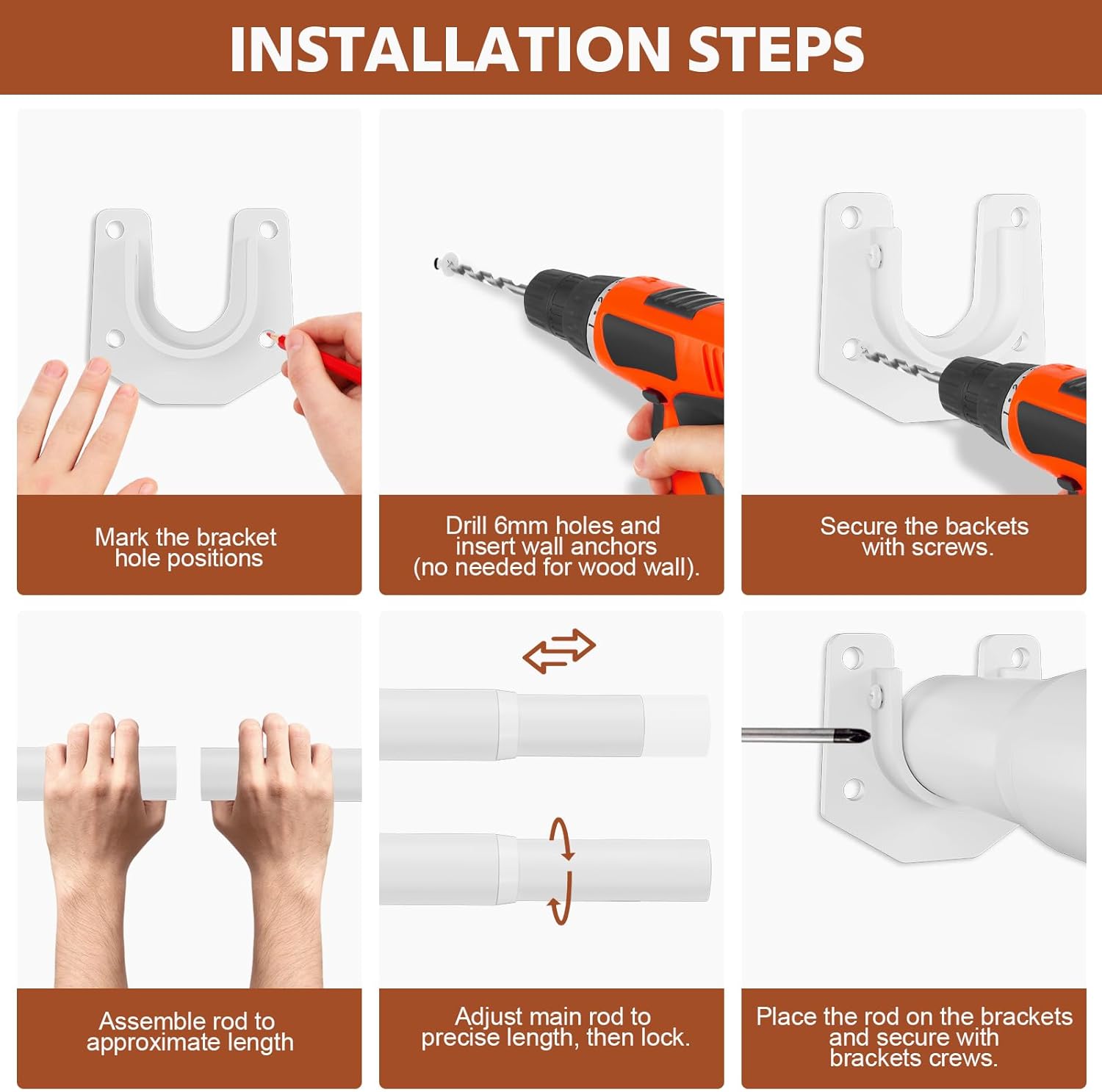 INSTALLATION STEPS

Mark the bracket hole positions

Drill 6mm holes and insert wall anchors (no needed for wood wall).

Secure the backets with screws.

Assemble rod to approximate length

Adjust main rod to precise length, then lock.

Place the rod on the brackets and secure with brackets crews.