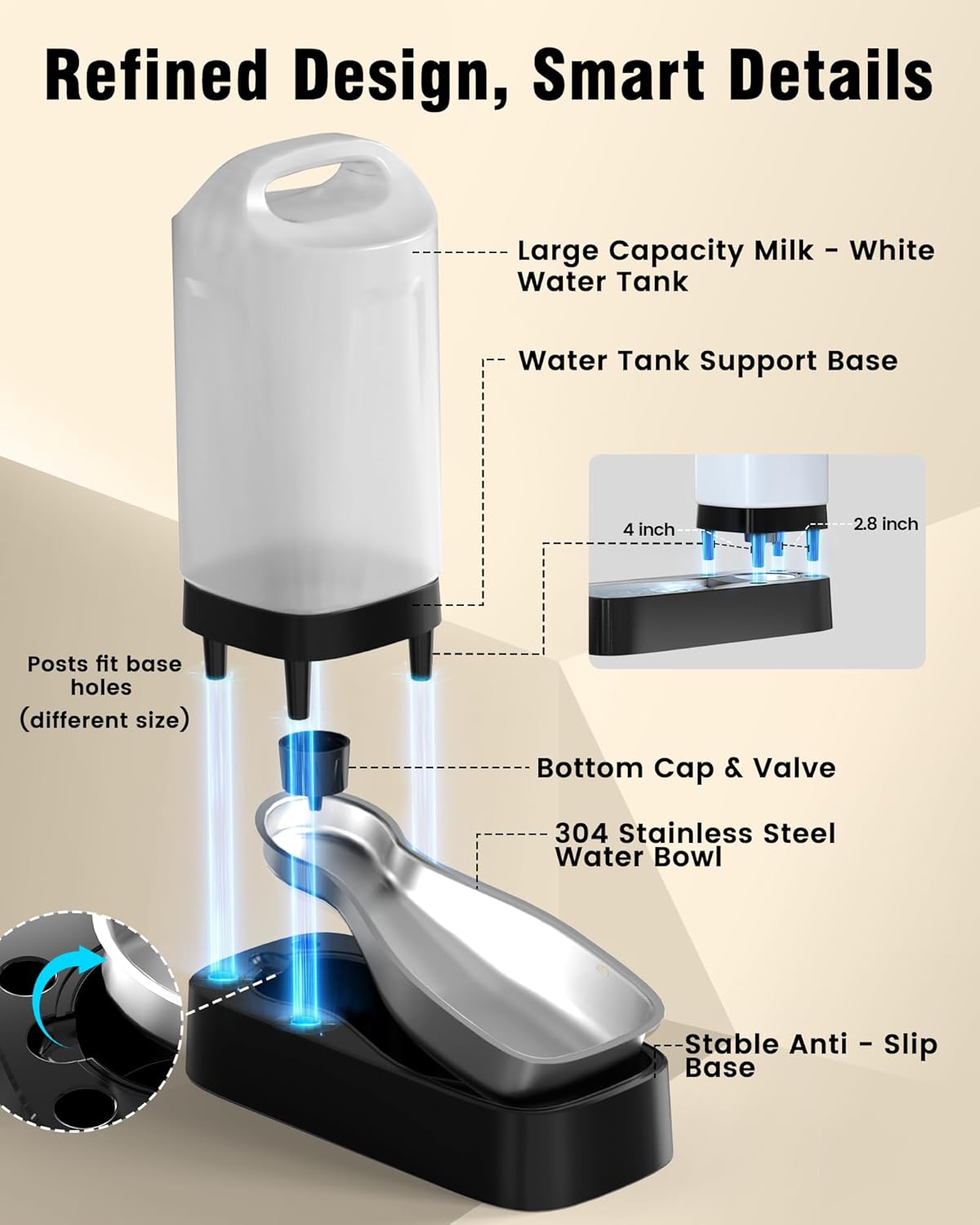 Refined Design, Smart Details

Large Capacity Milk - White Water Tank

Water Tank Support Base

4 inch

2.8 inch

Posts fit base holes (different size)

Bottom Cap & Valve

304 Stainless Steel Water Bowl

Stable Anti - Slip Base