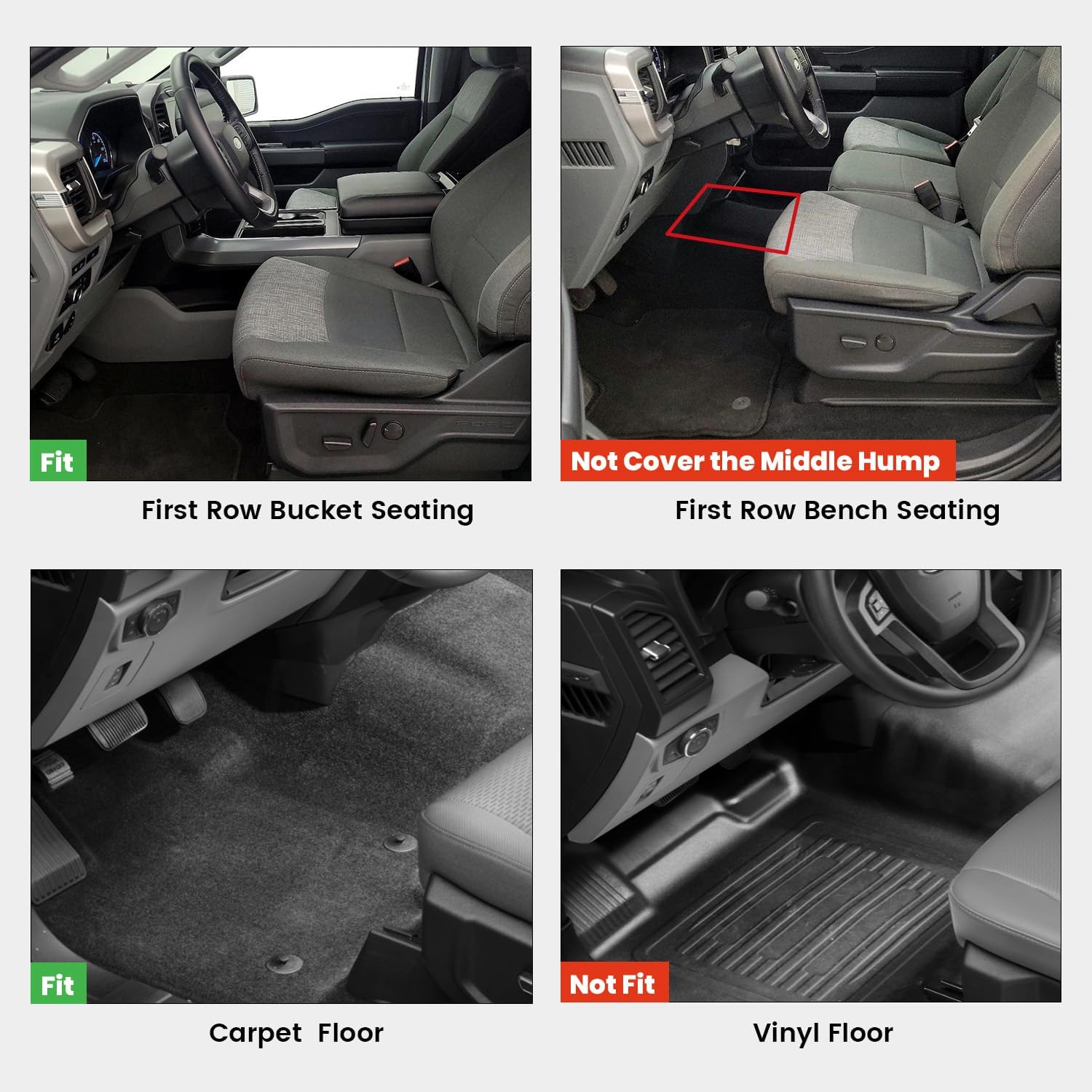 Fit

First Row Bucket Seating

Not Cover the Middle Hump

First Row Bench Seating

Fit

Carpet Floor

Not Fit

Vinyl Floor