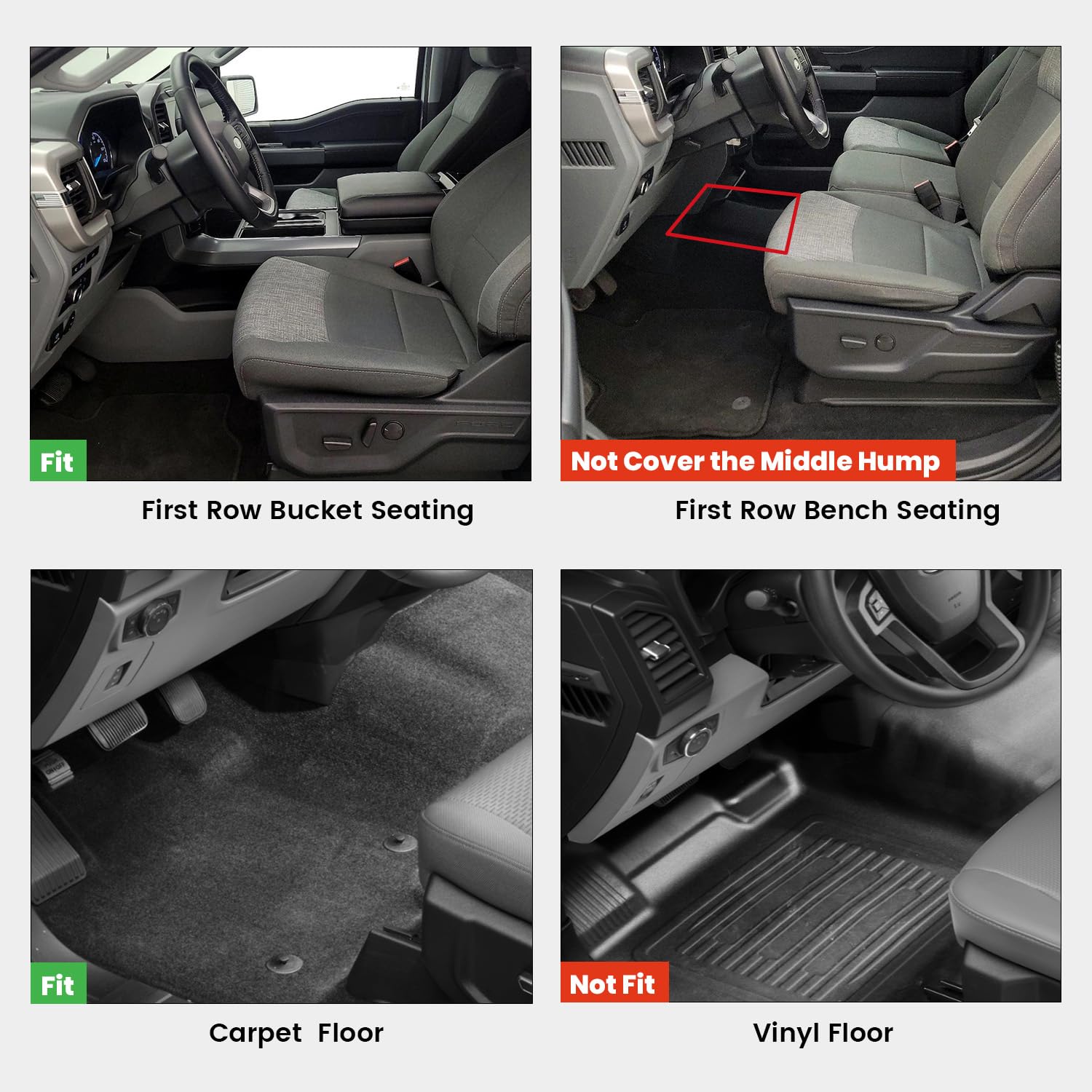 Fit

First Row Bucket Seating

Not Cover the Middle Hump

First Row Bench Seating

Fit

Carpet Floor

Not Fit

Vinyl Floor