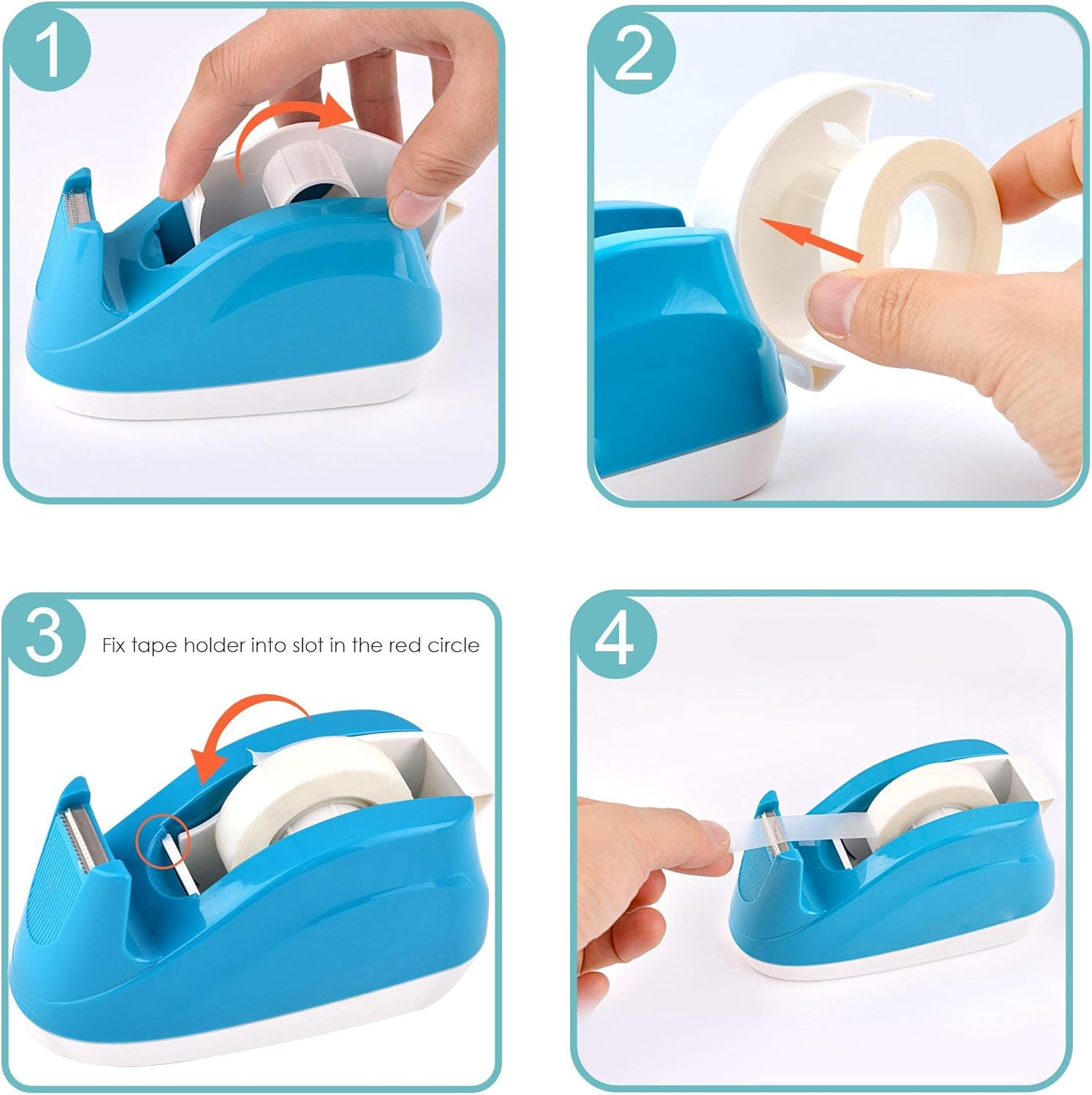 1

2

3 Fix tape holder into slot in the red circle

4