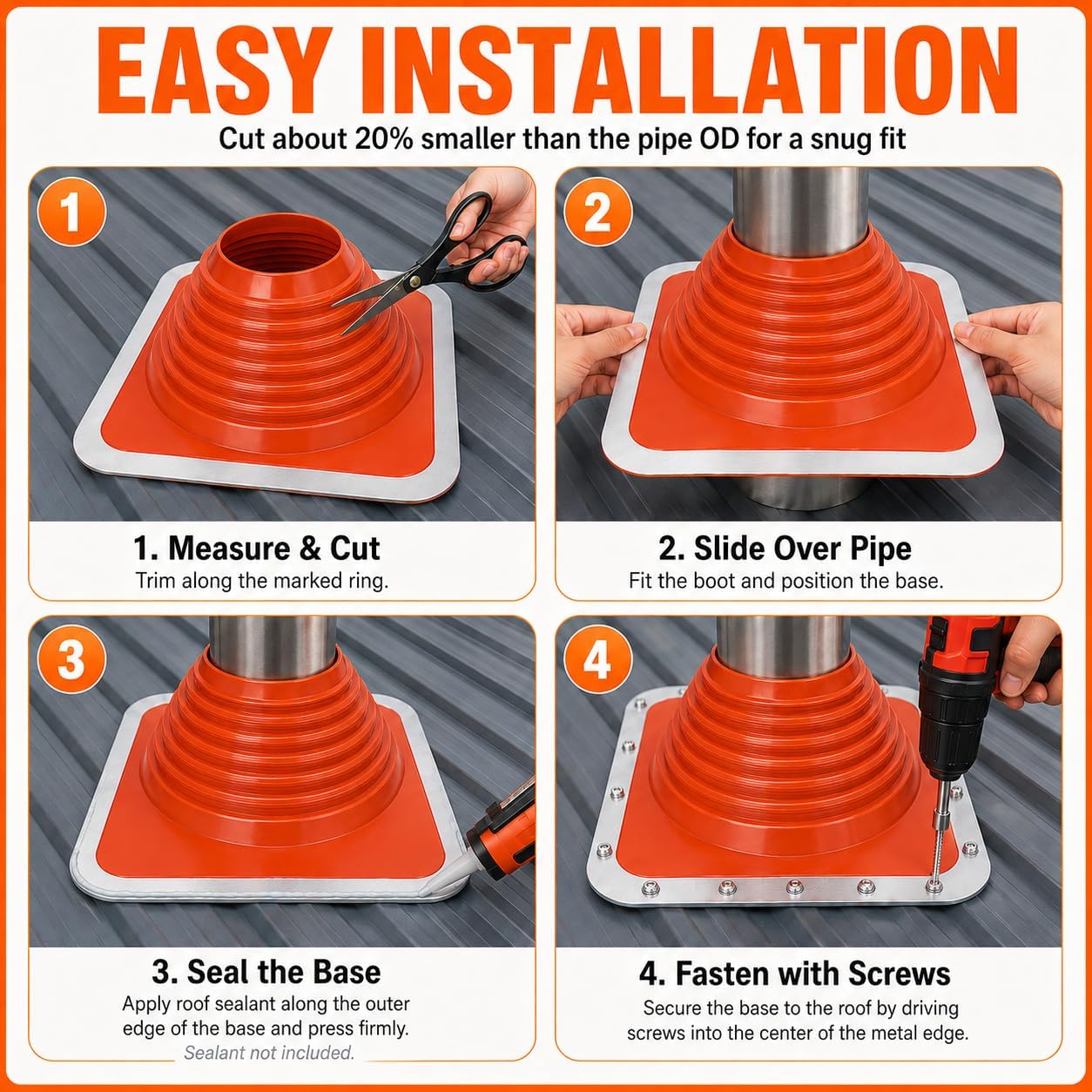 EASY INSTALLATION

Cut about 20% smaller than the pipe OD for a snug fit

1

1. Measure & Cut
Trim along the marked ring.

2

2. Slide Over Pipe
Fit the boot and position the base.

3

3. Seal the Base
Apply roof sealant along the outer edge of the base and press firmly.
Sealant not included.

4

4. Fasten with Screws
Secure the base to the roof by driving screws into the center of the metal edge.