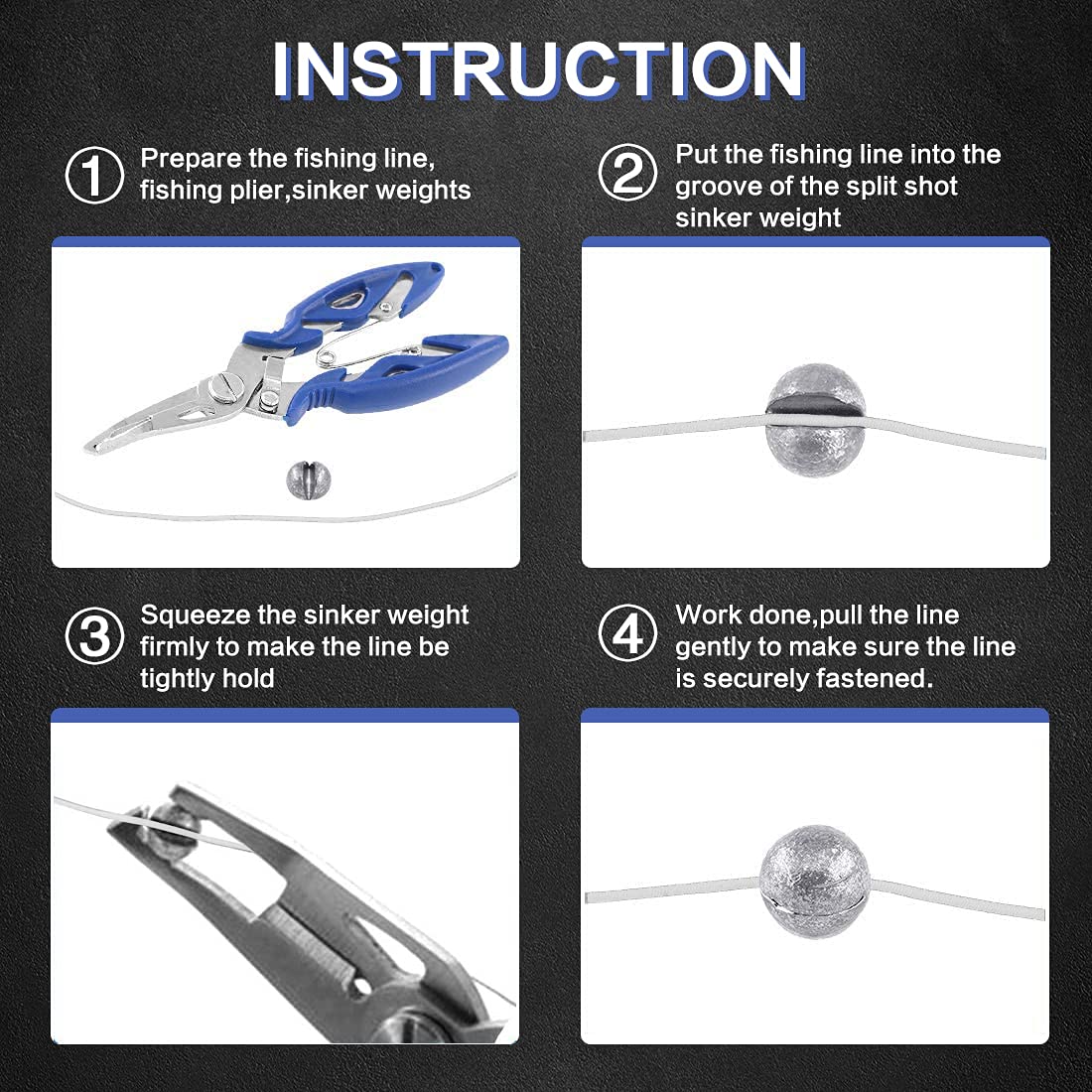 INSTRUCTION

① Prepare the fishing line, fishing plier,sinker weights

② Put the fishing line into the groove of the split shot sinker weight

③ Squeeze the sinker weight firmly to make the line be tightly hold

④ Work done,pull the line gently to make sure the line is securely fastened.