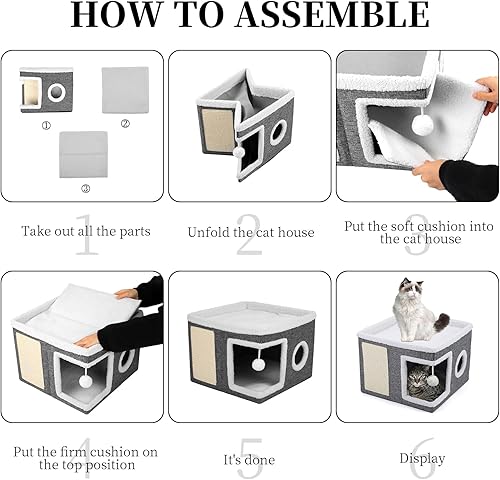 HOW TO ASSEMBLE

①
②
③

1
Take out all the parts

2
Unfold the cat house

3
Put the soft cushion into the cat house

4
Put the firm cushion on the top position

5
It's done

6
Display