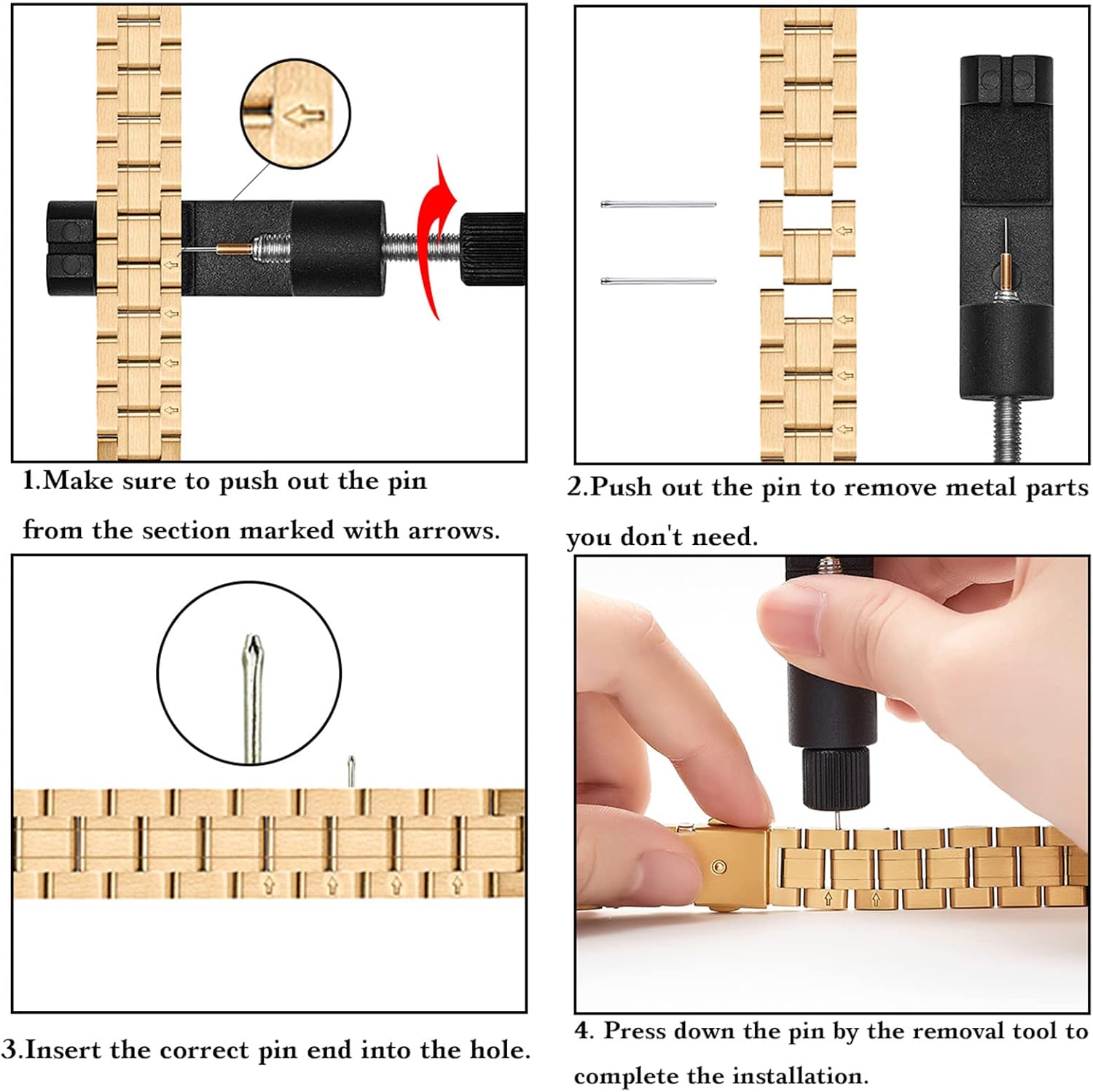 1.Make sure to push out the pin from the section marked with arrows.

2.Push out the pin to remove metal parts you don't need.

3.Insert the correct pin end into the hole.

4. Press down the pin by the removal tool to complete the installation.