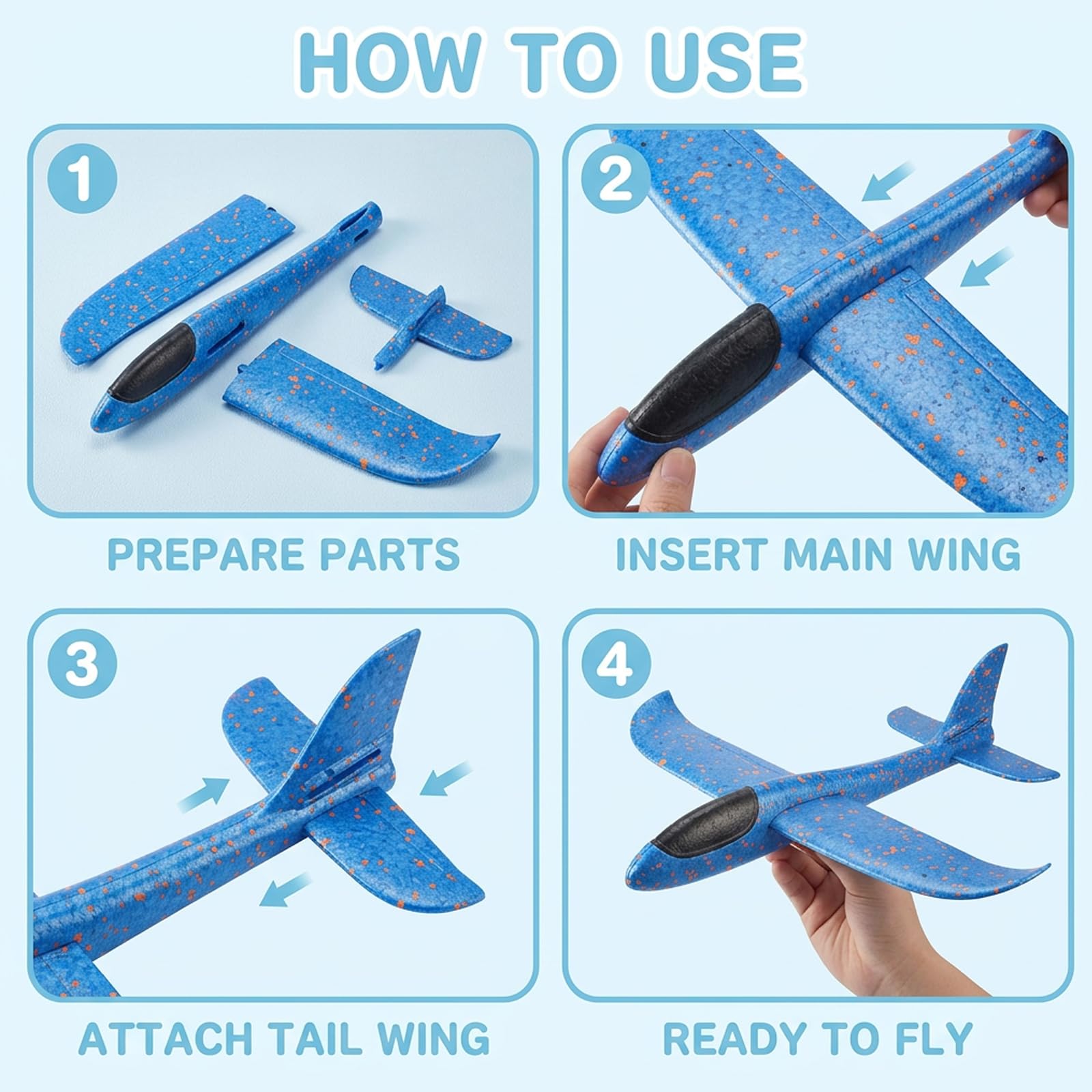 HOW TO USE

1

PREPARE PARTS

2

INSERT MAIN WING

3

ATTACH TAIL WING

4

READY TO FLY