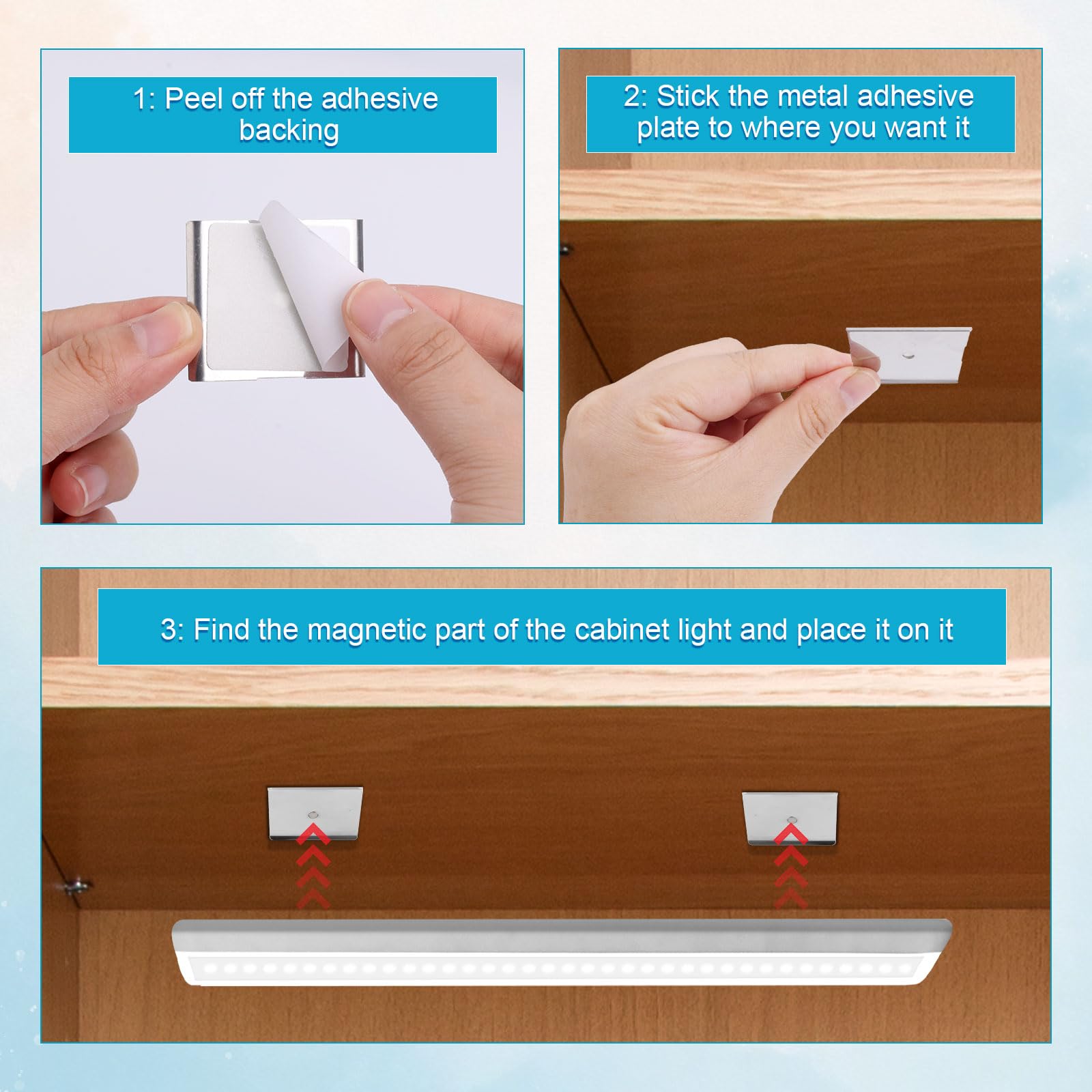 1: Peel off the adhesive backing

2: Stick the metal adhesive plate to where you want it

3: Find the magnetic part of the cabinet light and place it on it