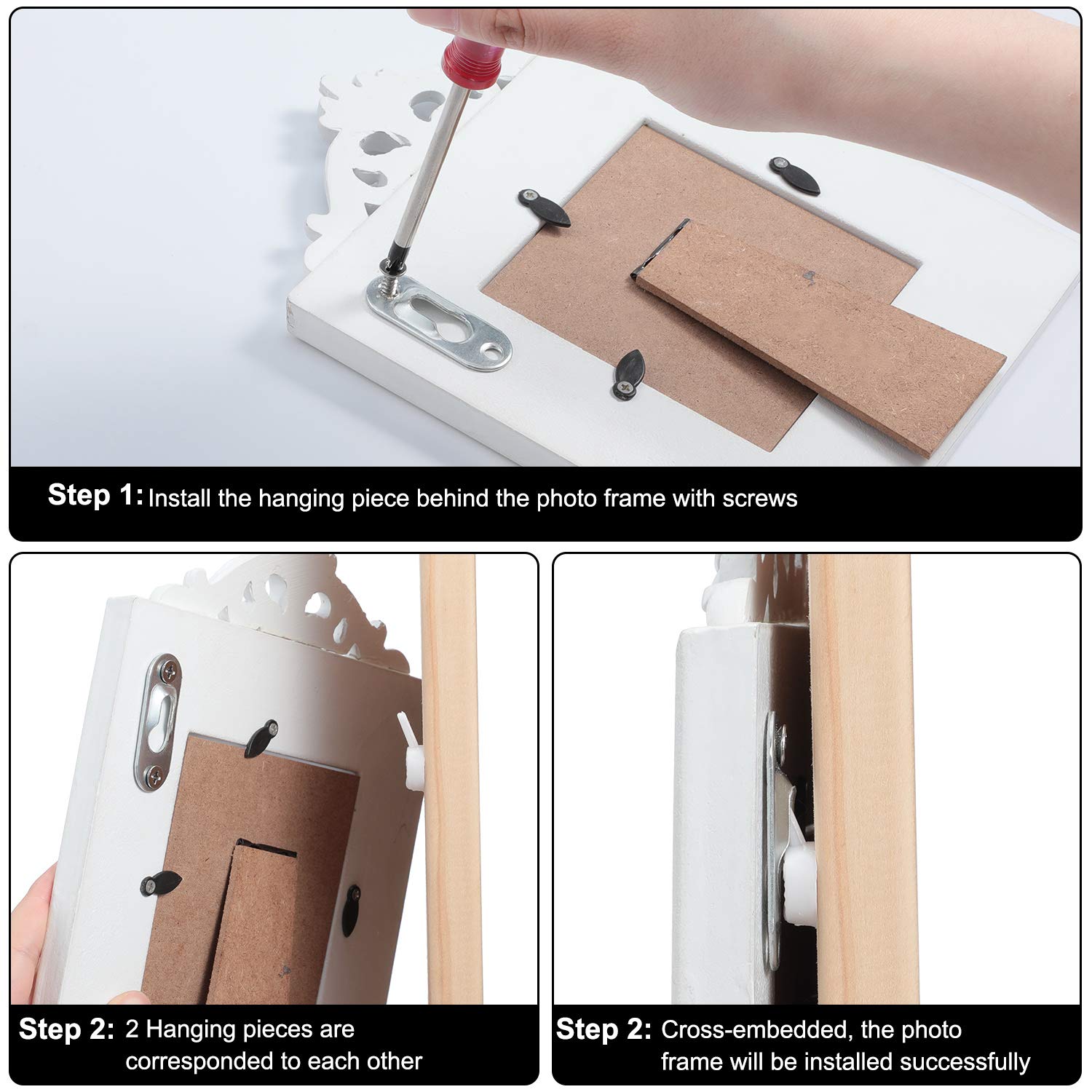 Step 1: Install the hanging piece behind the photo frame with screws

Step 2: 2 Hanging pieces are corresponded to each other

Step 2: Cross-embedded, the photo frame will be installed successfully