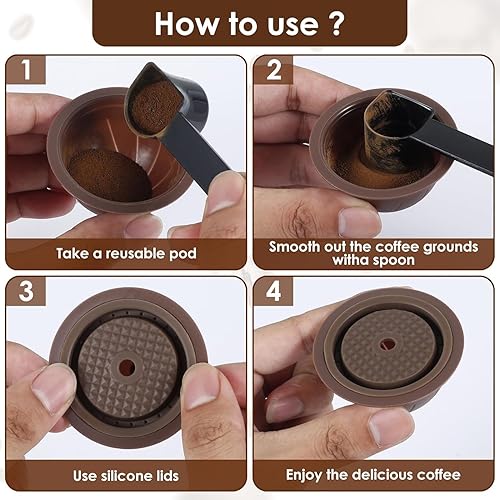 How to use ?

1

Take a reusable pod

2

Smooth out the coffee grounds witha spoon

3

Use silicone lids

4

Enjoy the delicious coffee