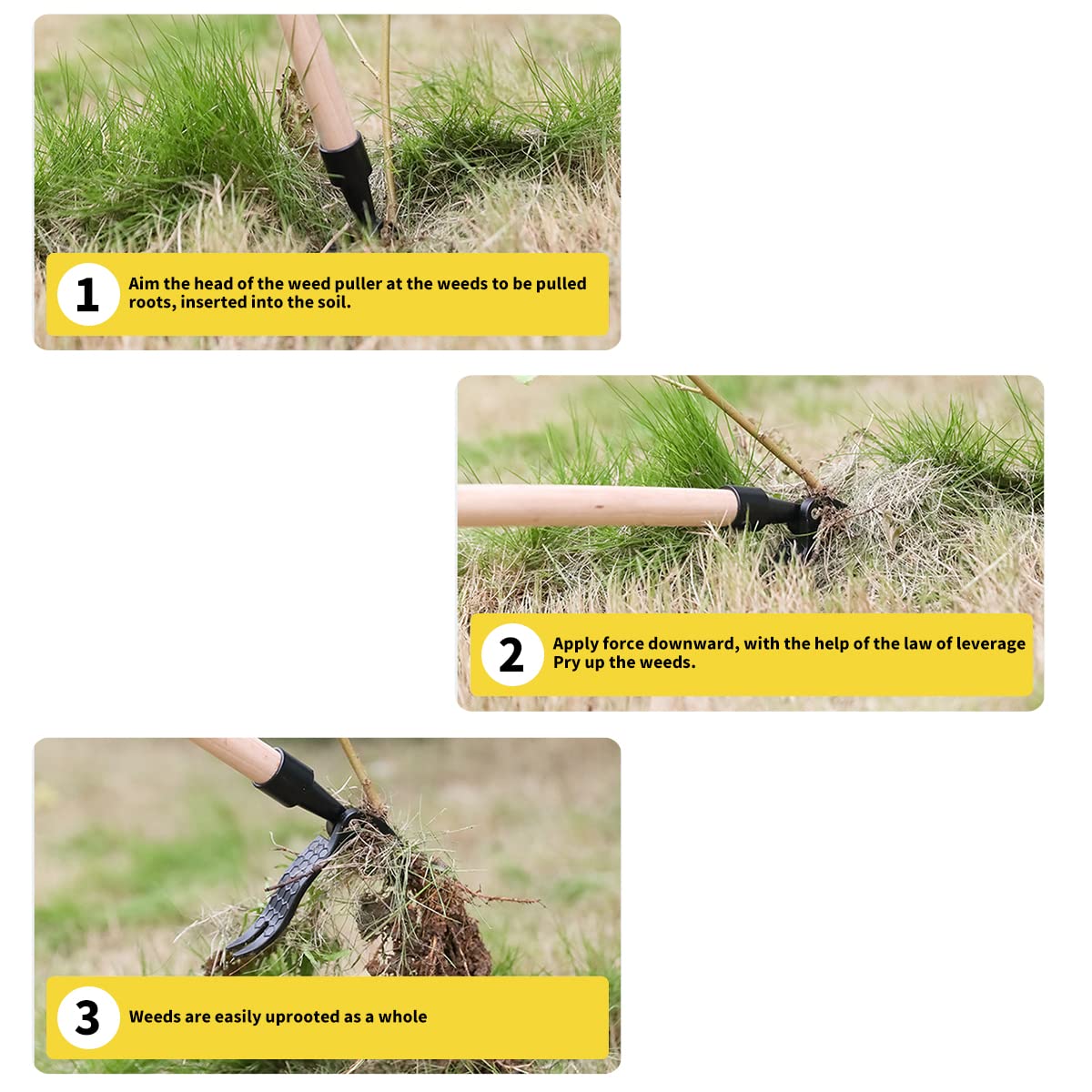 1 Aim the head of the weed puller at the weeds to be pulled roots, inserted into the soil.

2 Apply force downward, with the help of the law of leverage Pry up the weeds.

3 Weeds are easily uprooted as a whole