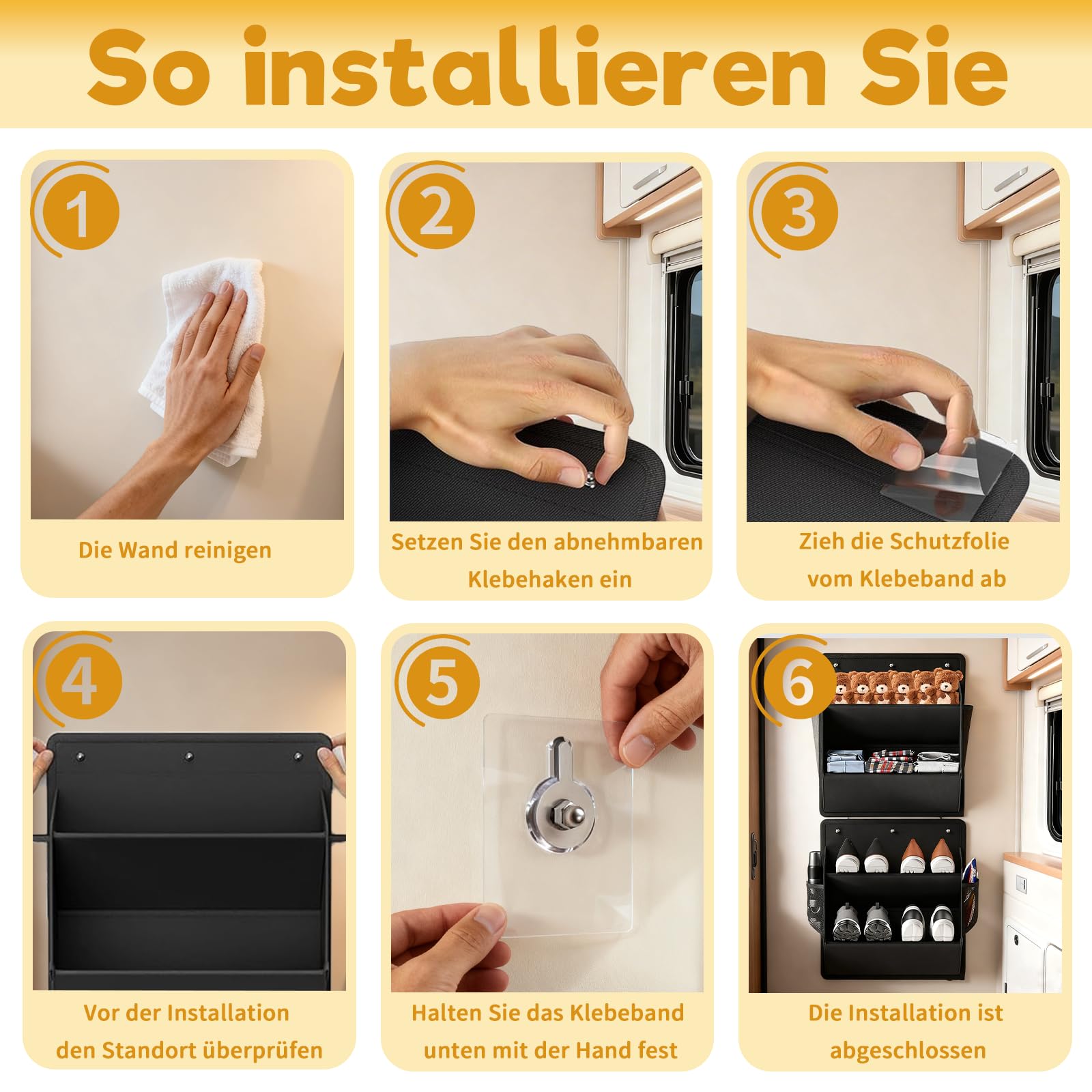 So installieren Sie

1

Die Wand reinigen

2

Setzen Sie den abnehmbaren Klebehaken ein

3

Zieh die Schutzfolie vom Klebeband ab

4

Vor der Installation den Standort überprüfen

5

Halten Sie das Klebeband unten mit der Hand fest

6

Die Installation ist abgeschlossen