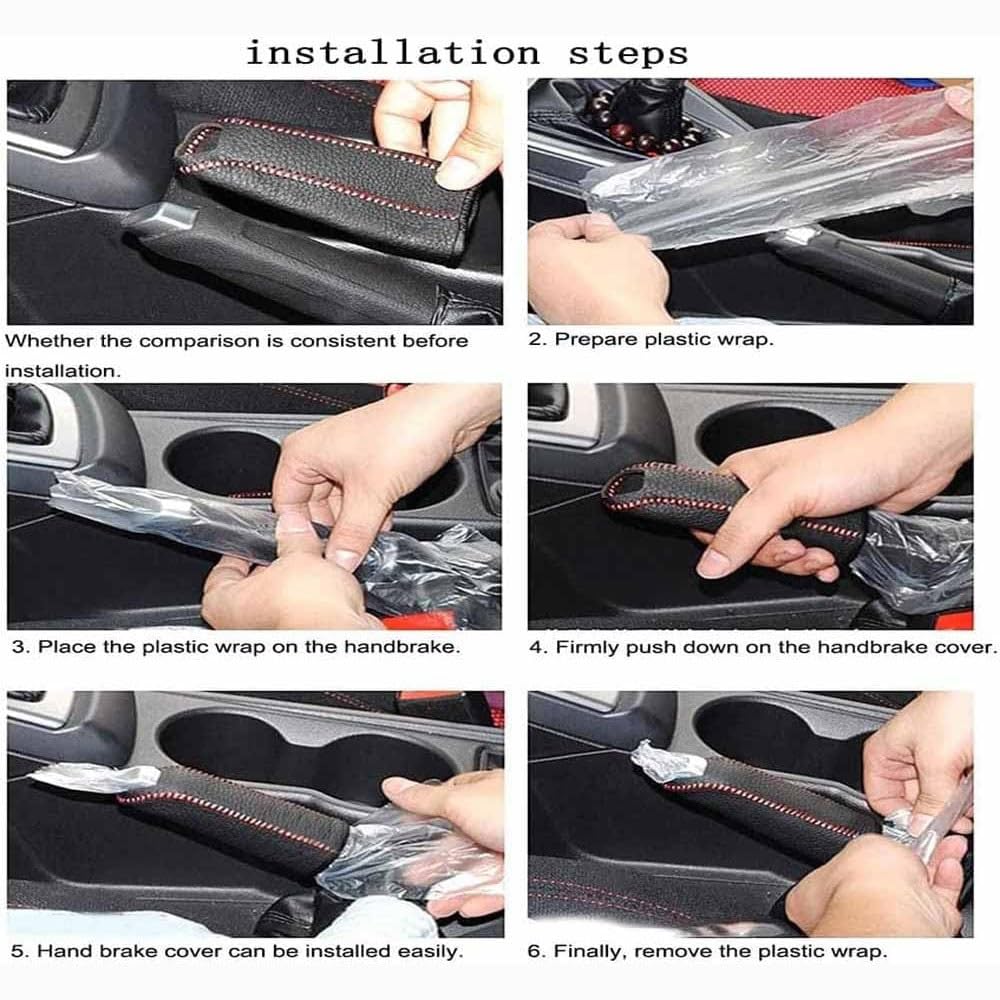 installation steps

Whether the comparison is consistent before installation.

2. Prepare plastic wrap.

3. Place the plastic wrap on the handbrake.

4. Firmly push down on the handbrake cover.

5. Hand brake cover can be installed easily.

6. Finally, remove the plastic wrap.