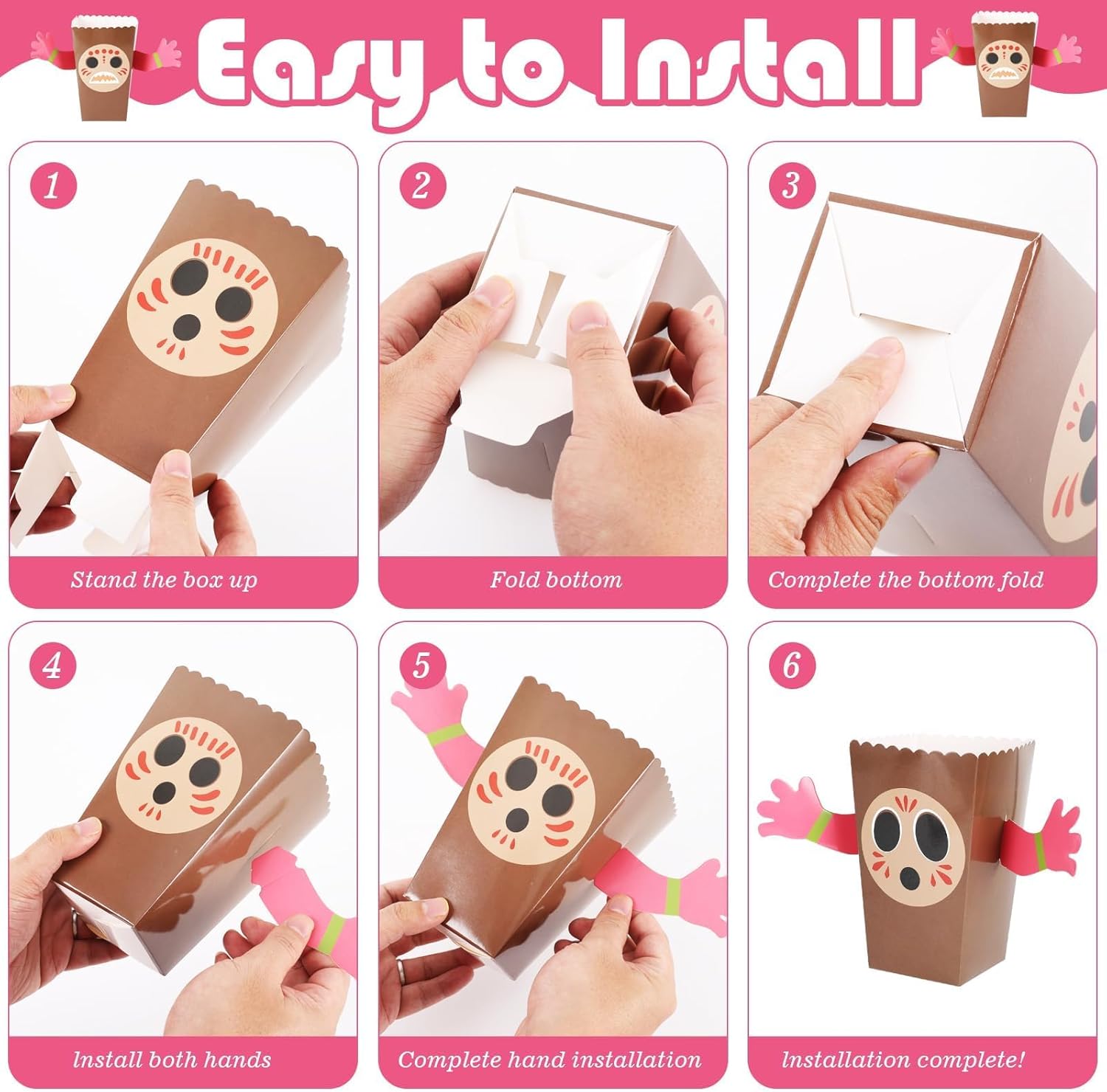 Easy to Install

1
Stand the box up

2
Fold bottom

3
Complete the bottom fold

4
Install both hands

5
Complete hand installation

6
Installation complete!