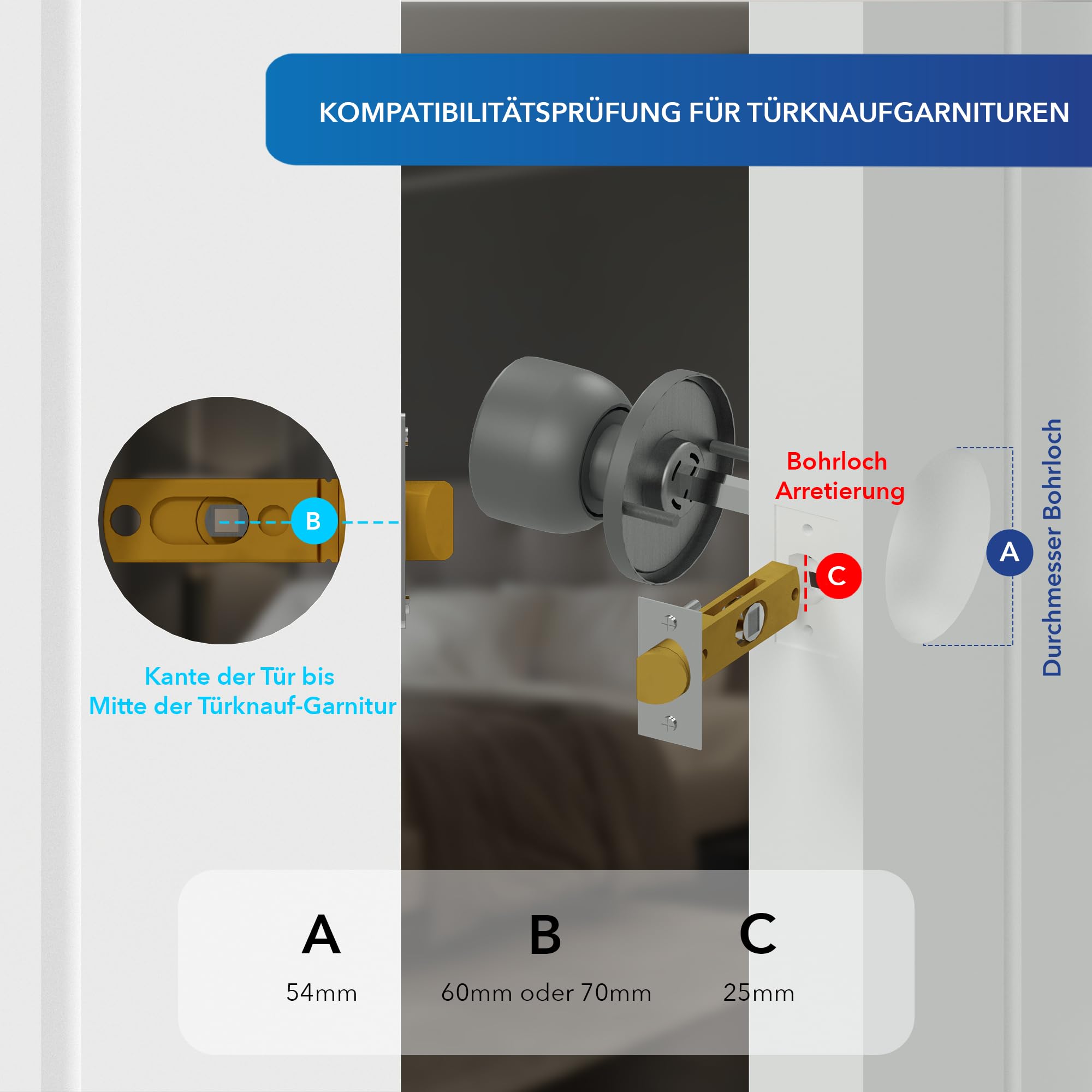 KOMPATIBILITÄTSPRÜFUNG FÜR TÜRKNAUFGARNITUREN

B

Kante der Tür bis
Mitte der Türknauf-Garnitur

Bohrloch
Arretierung

C

A

Durchmesser Bohrloch

| A | B | C |
|---|---|---|
| 54mm | 60mm oder 70mm | 25mm |