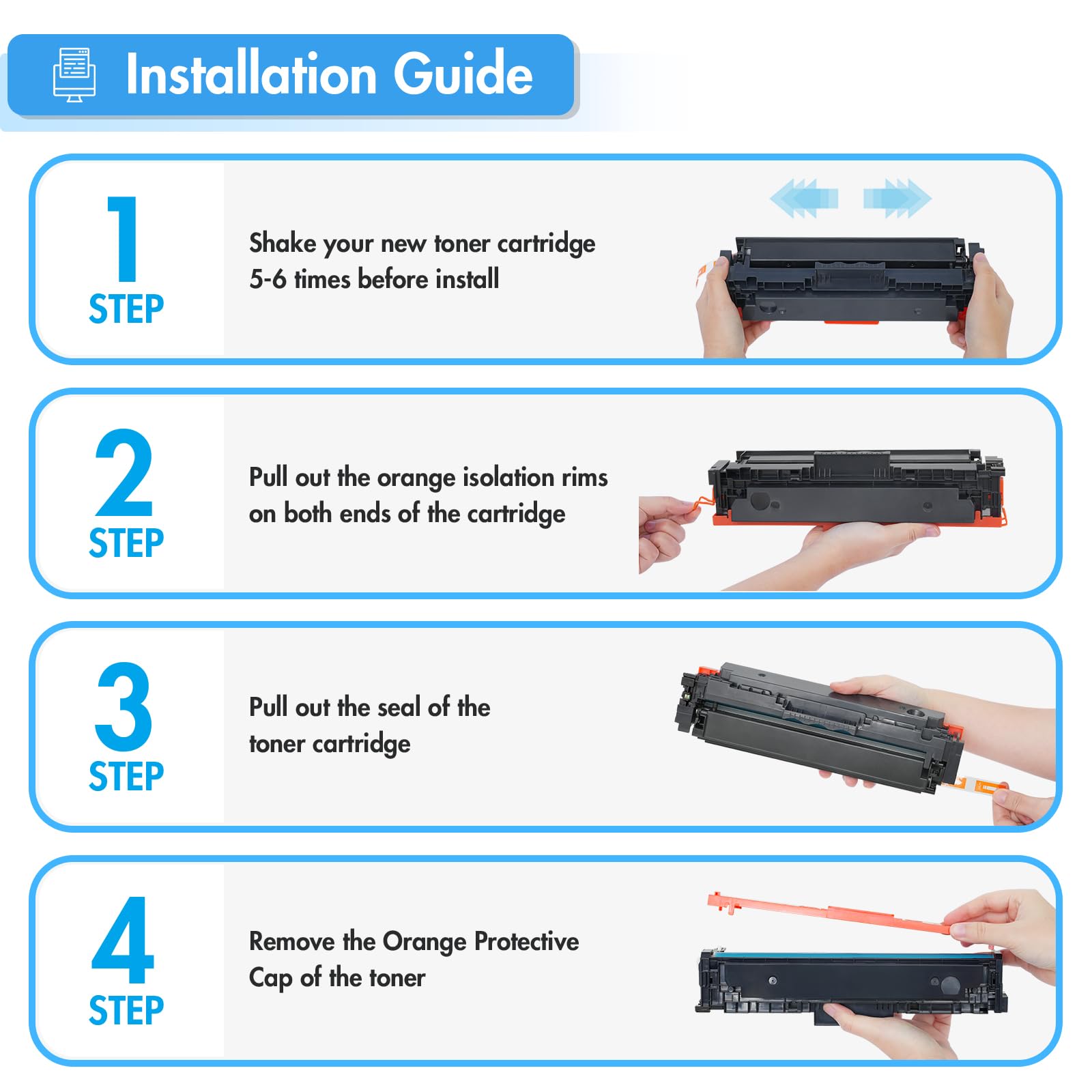 Installation Guide

1
STEP

Shake your new toner cartridge 5-6 times before install

2
STEP

Pull out the orange isolation rims on both ends of the cartridge

3
STEP

Pull out the seal of the toner cartridge

4
STEP

Remove the Orange Protective Cap of the toner