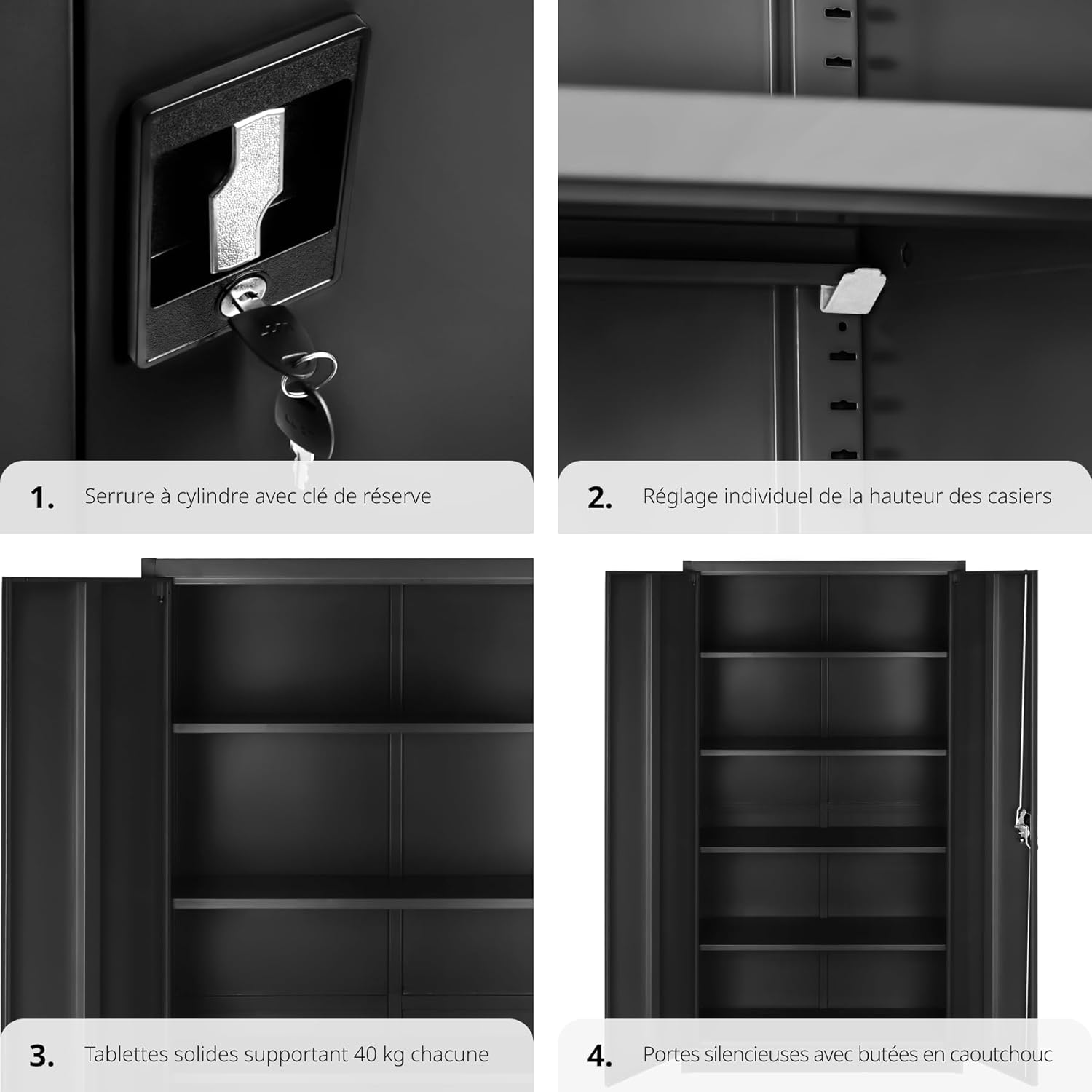 1. Serrure à cylindre avec clé de réserve

2. Réglage individuel de la hauteur des casiers

3. Tablettes solides supportant 40 kg chacune

4. Portes silencieuses avec butées en caoutchouc