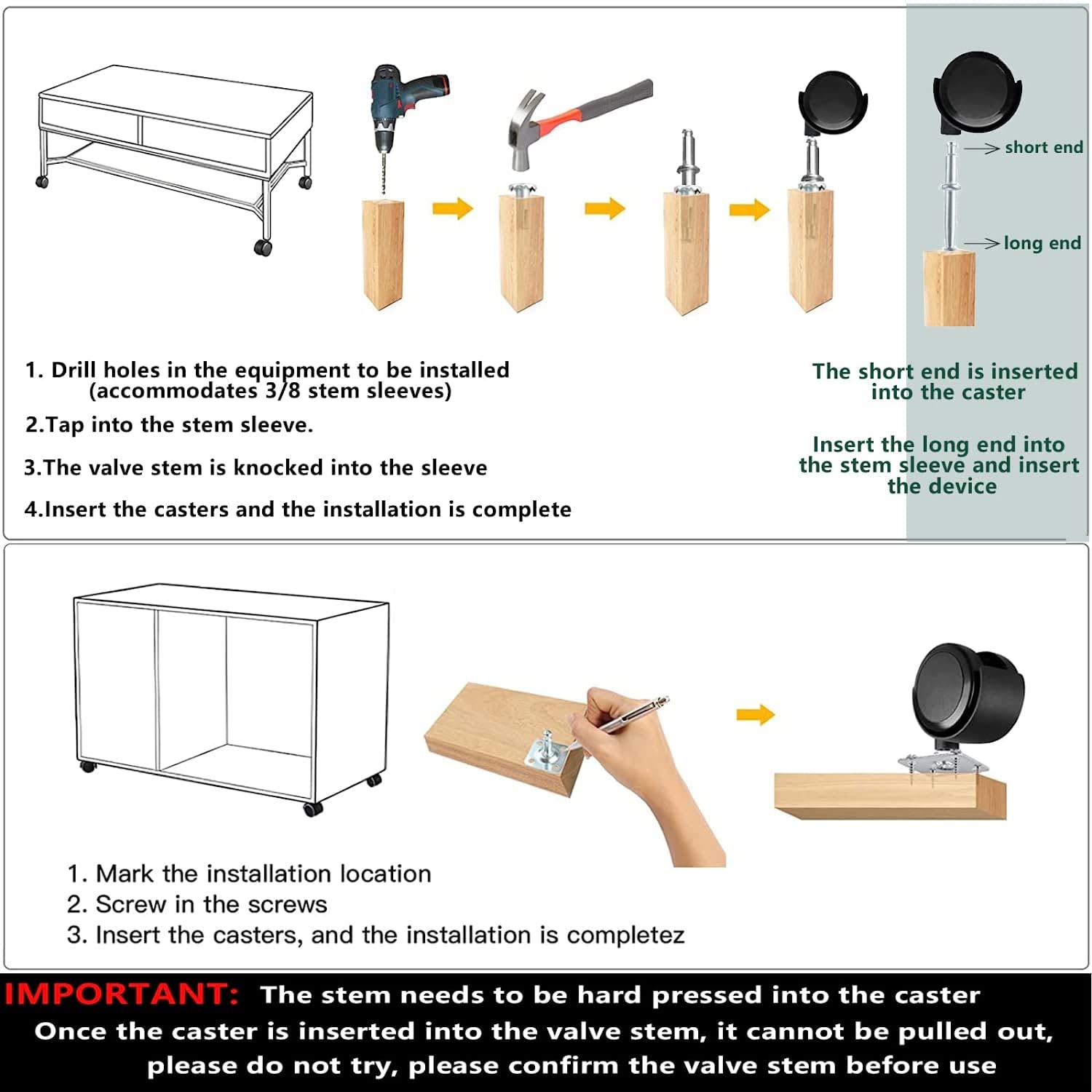 short end

long end

1. Drill holes in the equipment to be installed (accommodates 3/8 stem sleeves)

2.Tap into the stem sleeve.

3.The valve stem is knocked into the sleeve

4.Insert the casters and the installation is complete

The short end is inserted into the caster

Insert the long end into the stem sleeve and insert the device

1. Mark the installation location
2. Screw in the screws
3. Insert the casters, and the installation is completez

IMPORTANT: The stem needs to be hard pressed into the caster
Once the caster is inserted into the valve stem, it cannot be pulled out, please do not try, please confirm the valve stem before use