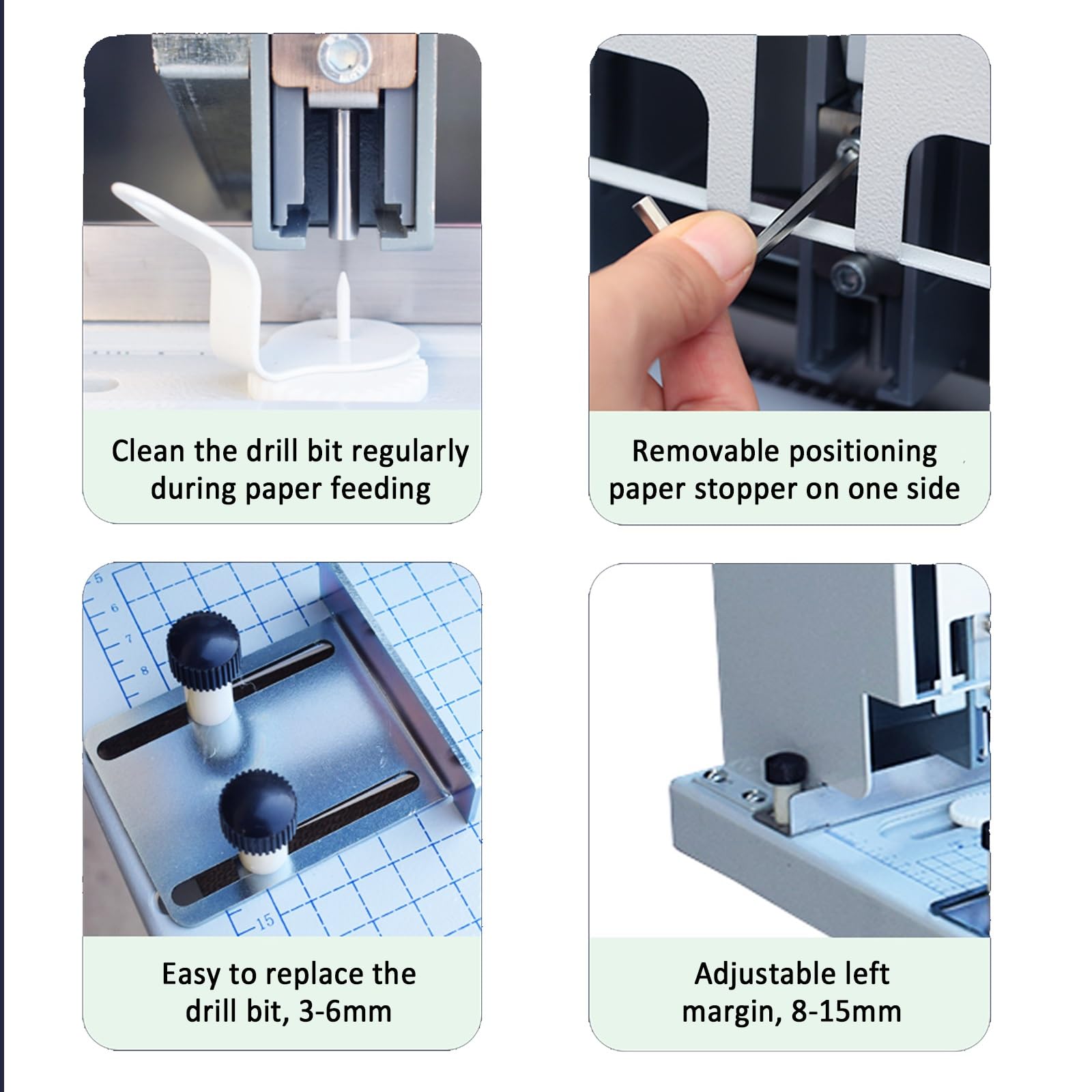 Clean the drill bit regularly during paper feeding

Removable positioning paper stopper on one side

5
6
7
8
15

Easy to replace the drill bit, 3-6mm

Adjustable left margin, 8-15mm