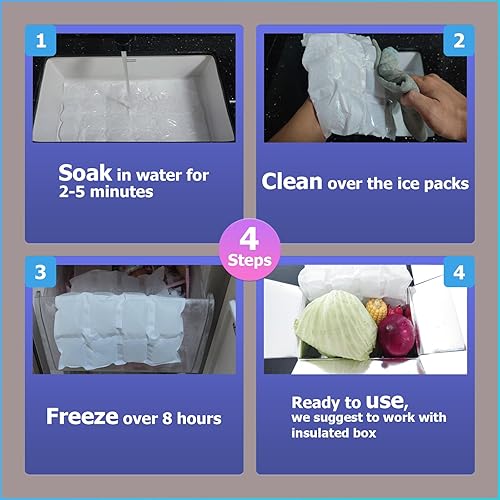 1

Soak in water for 2-5 minutes

2

Clean over the ice packs

4 Steps

3

Freeze over 8 hours

4

Ready to use, we suggest to work with insulated box