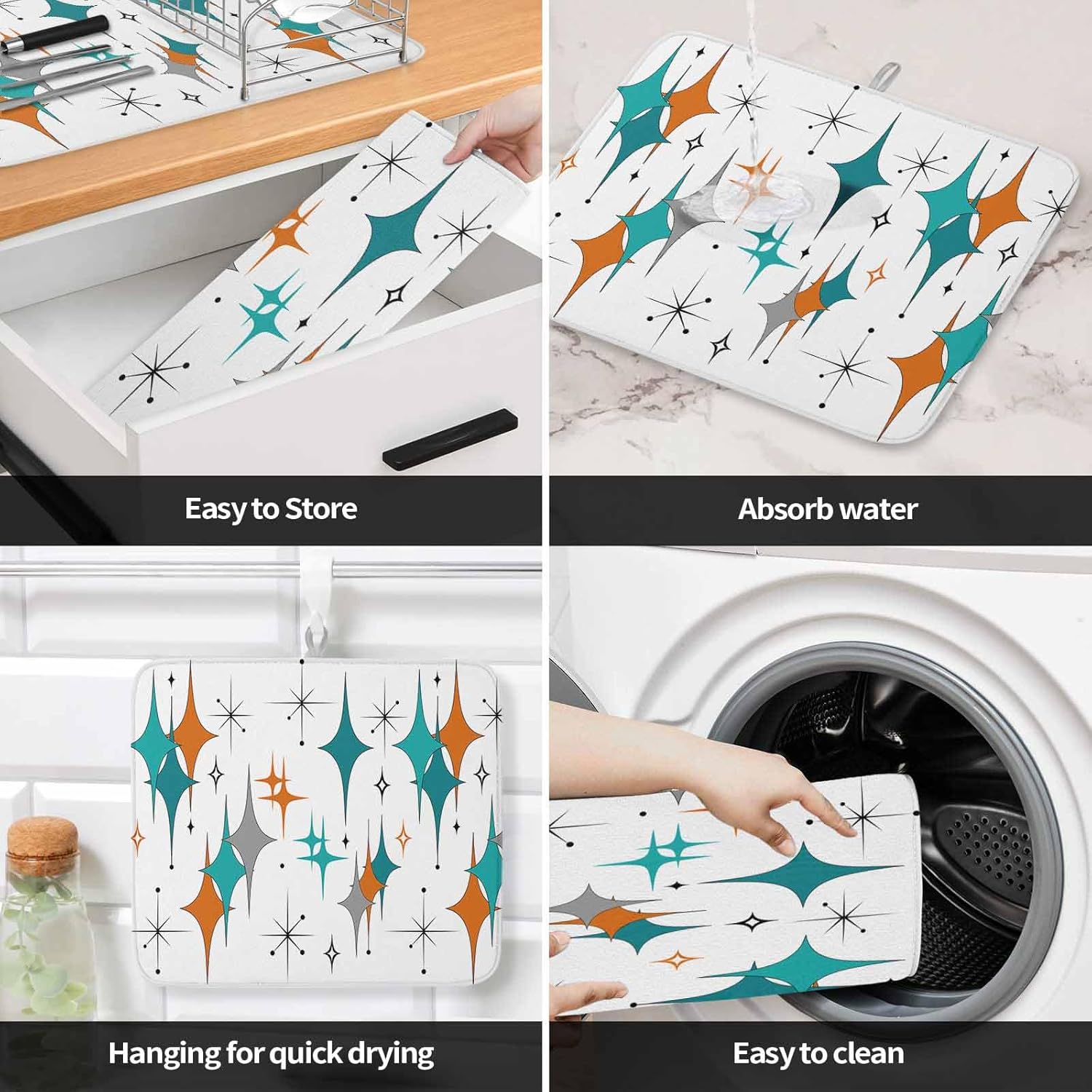 Easy to Store

Absorb water

Hanging for quick drying

Easy to clean