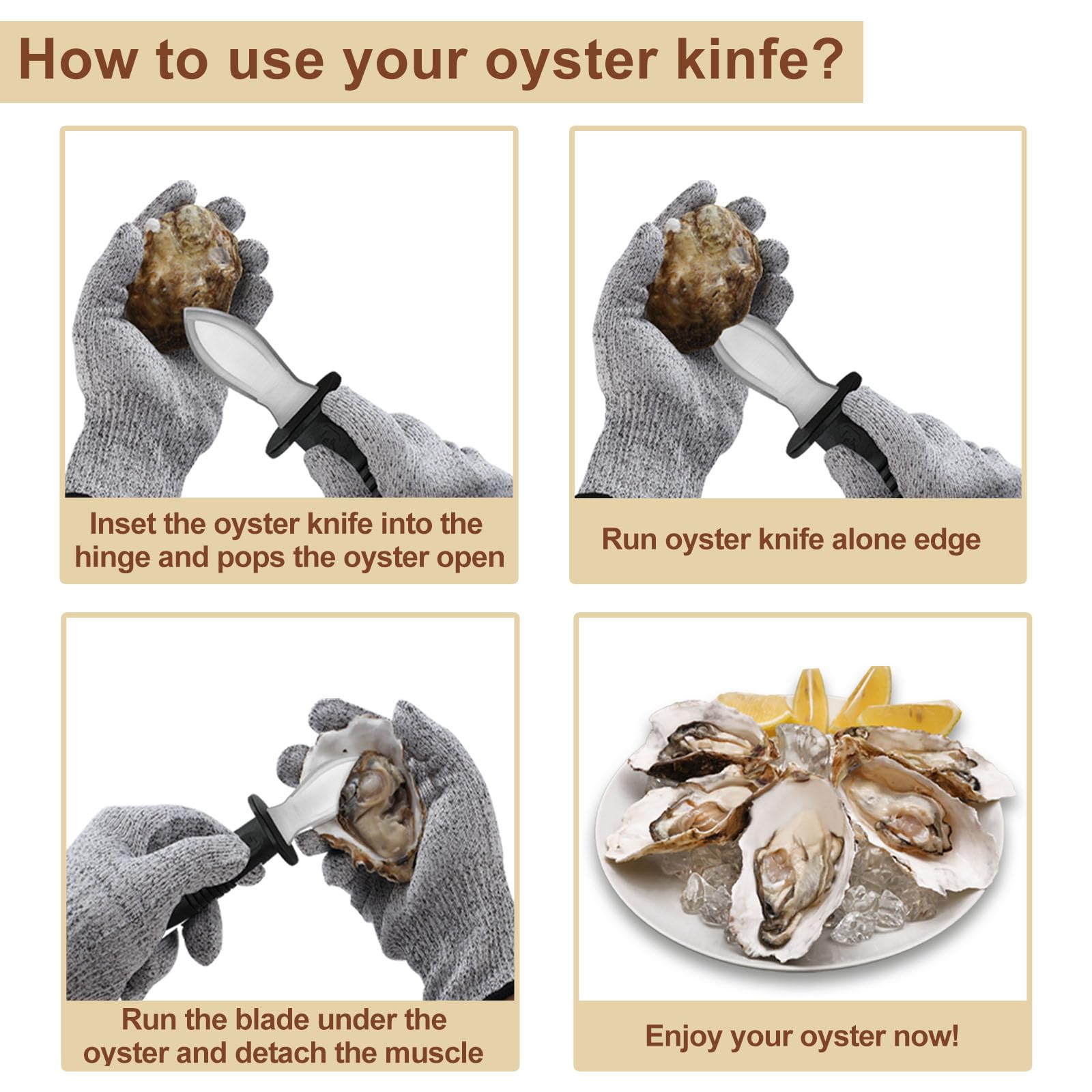 How to use your oyster kinfe?

Inset the oyster knife into the hinge and pops the oyster open

Run oyster knife alone edge

Run the blade under the oyster and detach the muscle

Enjoy your oyster now!