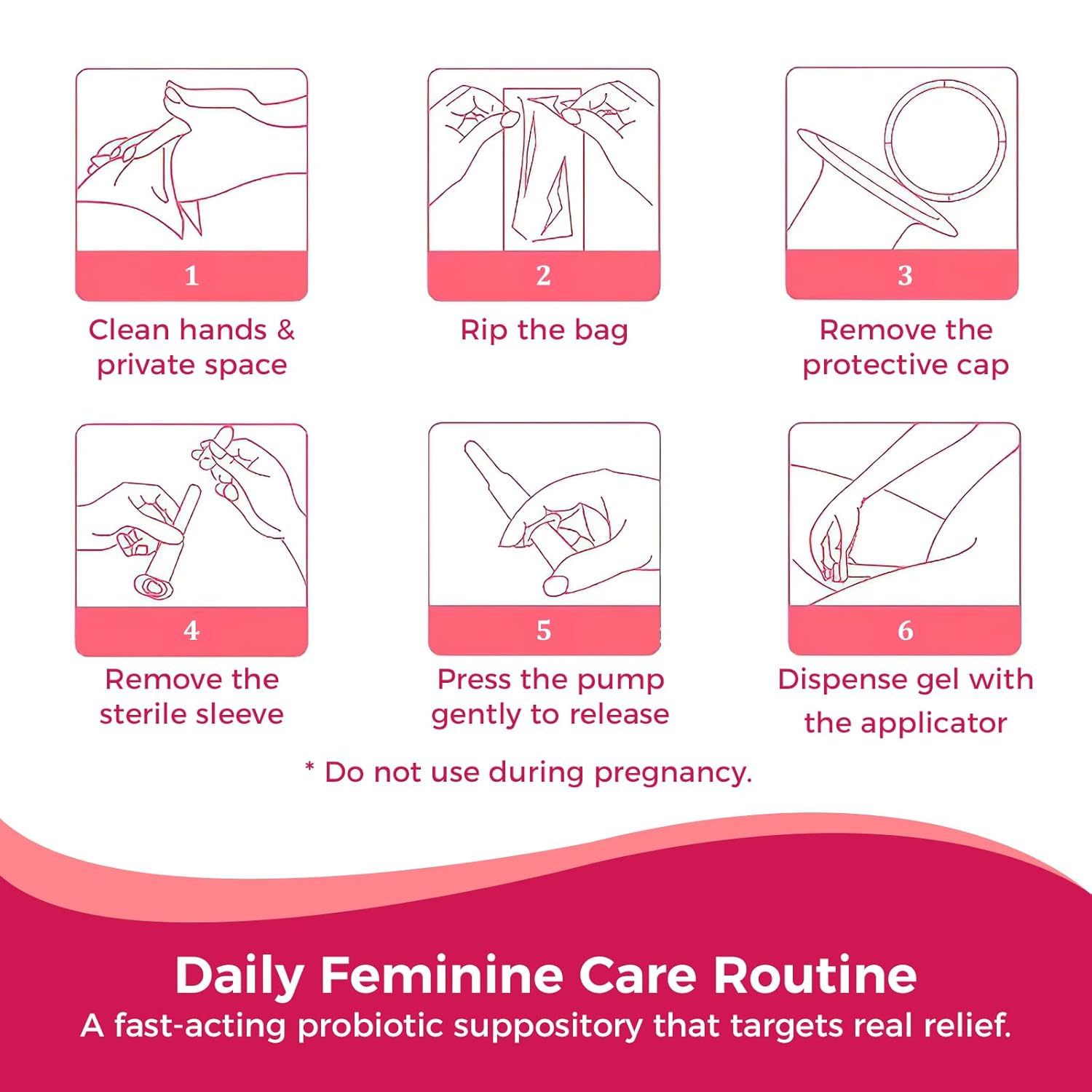 1
Clean hands & private space

2
Rip the bag

3
Remove the protective cap

4
Remove the sterile sleeve

5
Press the pump gently to release

6
Dispense gel with the applicator

* Do not use during pregnancy.

Daily Feminine Care Routine
A fast-acting probiotic suppository that targets real relief.