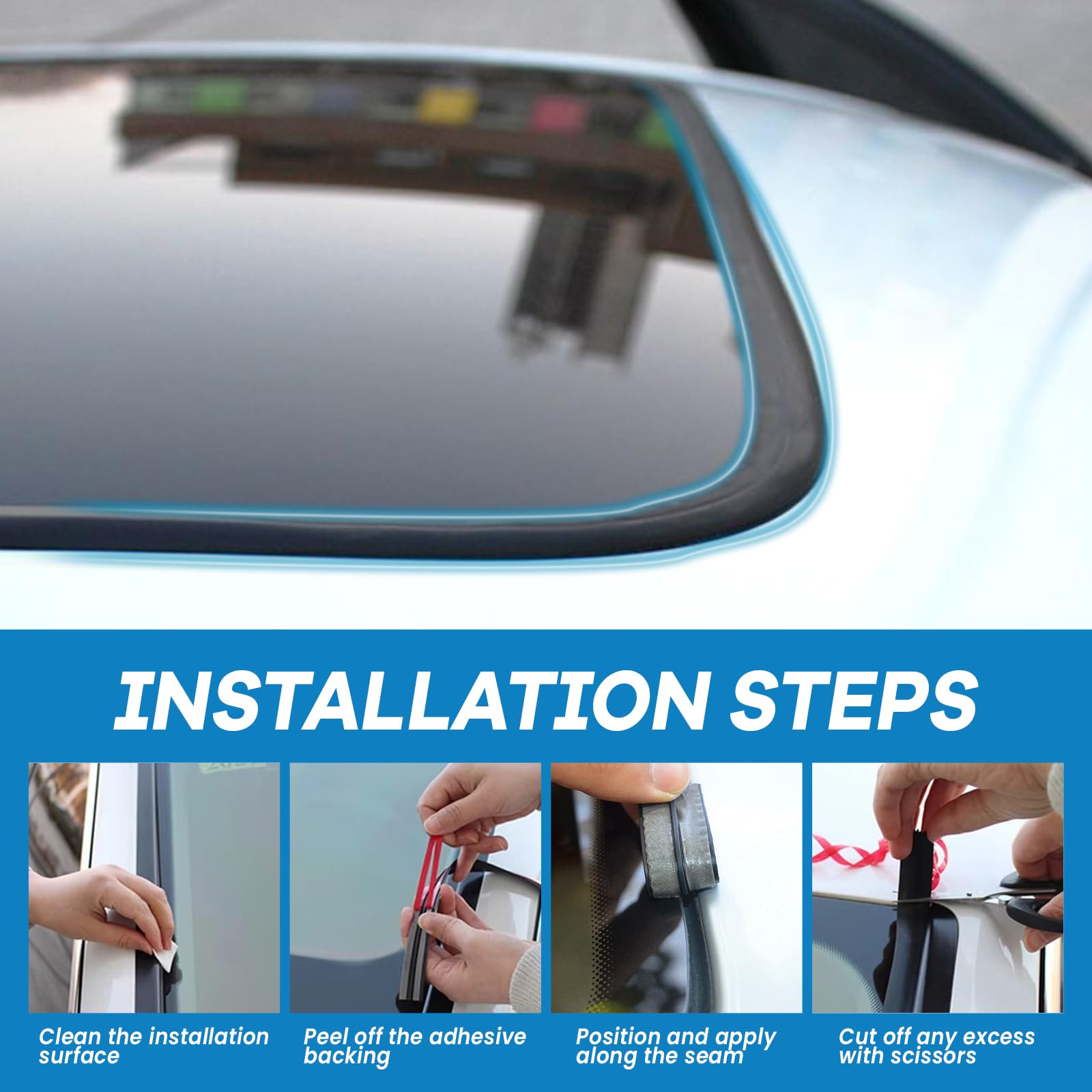 INSTALLATION STEPS

Clean the installation surface

Peel off the adhesive backing

Position and apply along the seam

Cut off any excess with scissors