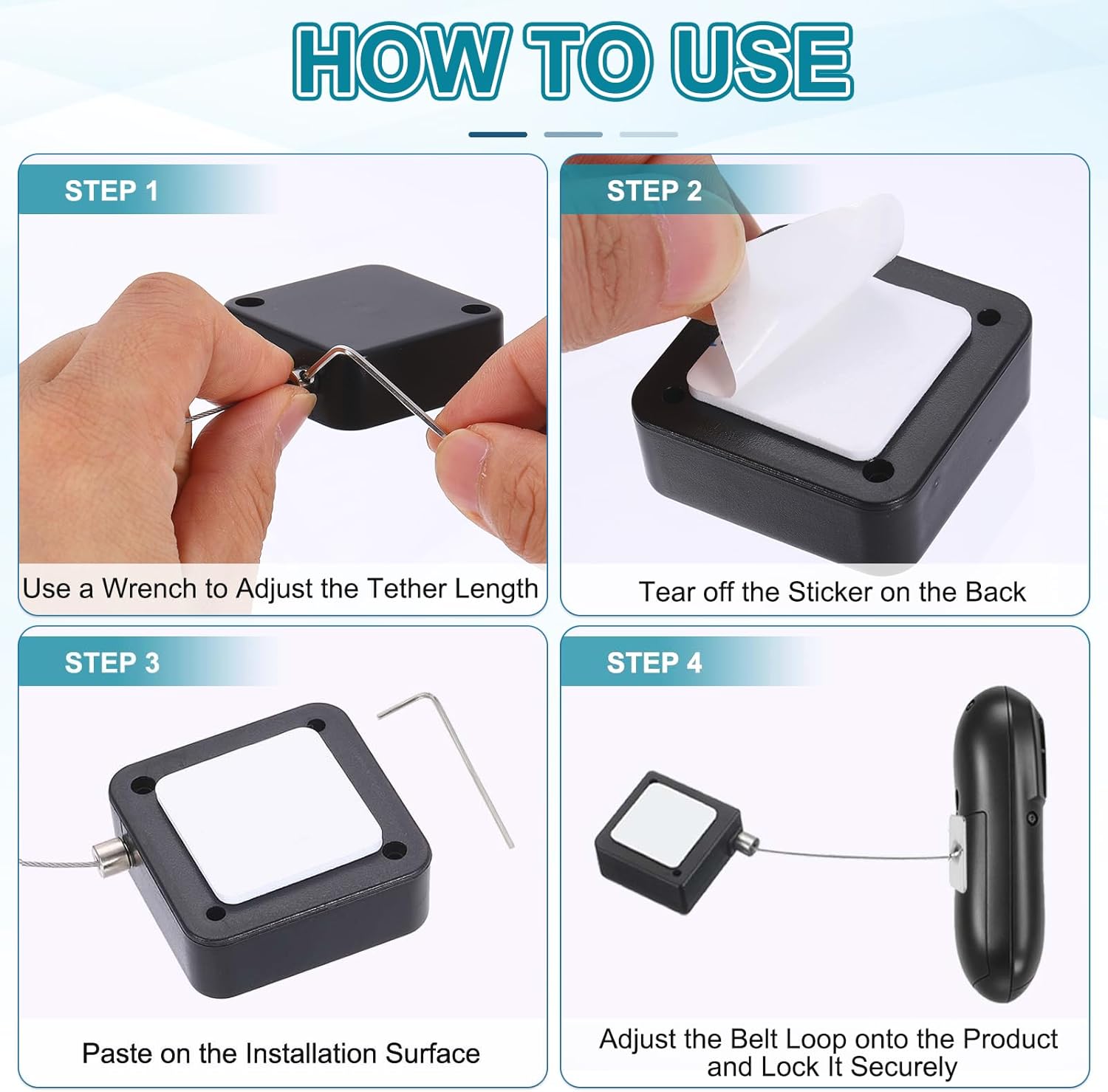 HOW TO USE

STEP 1

Use a Wrench to Adjust the Tether Length

STEP 2

Tear off the Sticker on the Back

STEP 3

Paste on the Installation Surface

STEP 4

Adjust the Belt Loop onto the Product and Lock It Securely