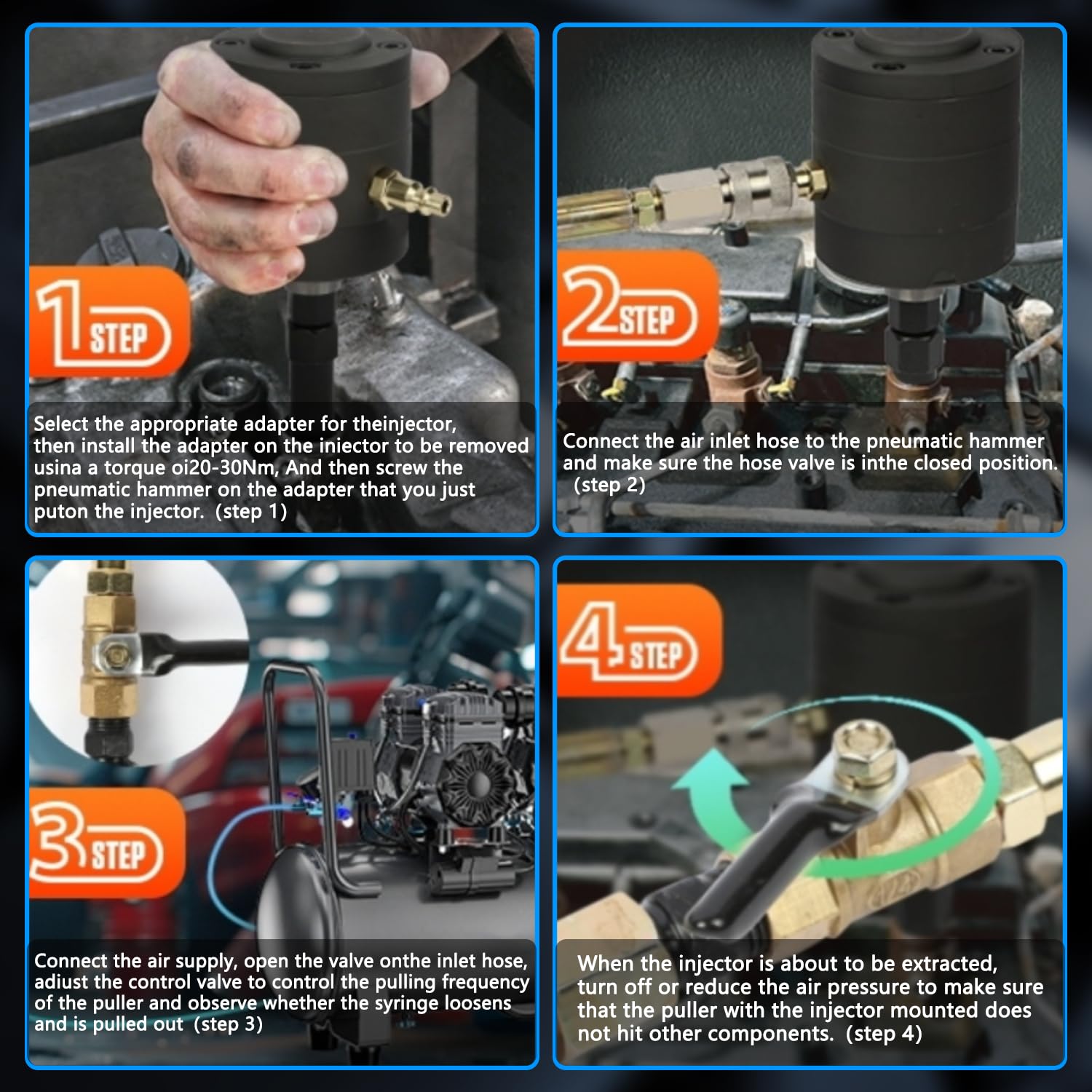 1 STEP

Select the appropriate adapter for theinjector, then install the adapter on the iniector to be removed usina a torque oi20-30Nm, And then screw the pneumatic hammer on the adapter that you just puton the injector. (step 1)

2 STEP

Connect the air inlet hose to the pneumatic hammer and make sure the hose valve is inthe closed position. (step 2)

3 STEP

Connect the air supply, open the valve onthe inlet hose, adiust the control valve to control the pulling frequency of the puller and observe whether the syringe loosens and is pulled out (step 3)

4 STEP

When the injector is about to be extracted, turn off or reduce the air pressure to make sure that the puller with the injector mounted does not hit other components. (step 4)