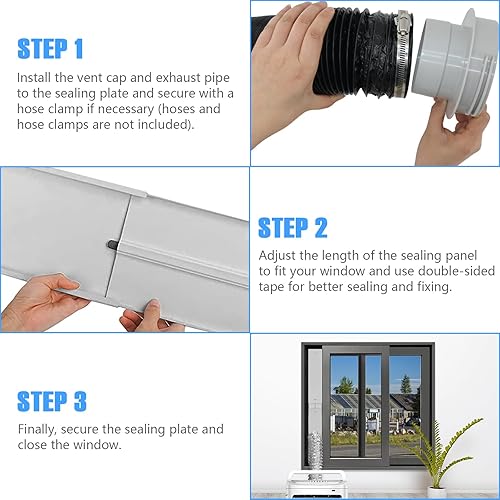 STEP 1

Install the vent cap and exhaust pipe to the sealing plate and secure with a hose clamp if necessary (hoses and hose clamps are not included).

STEP 2

Adjust the length of the sealing panel to fit your window and use double-sided tape for better sealing and fixing.

STEP 3

Finally, secure the sealing plate and close the window.