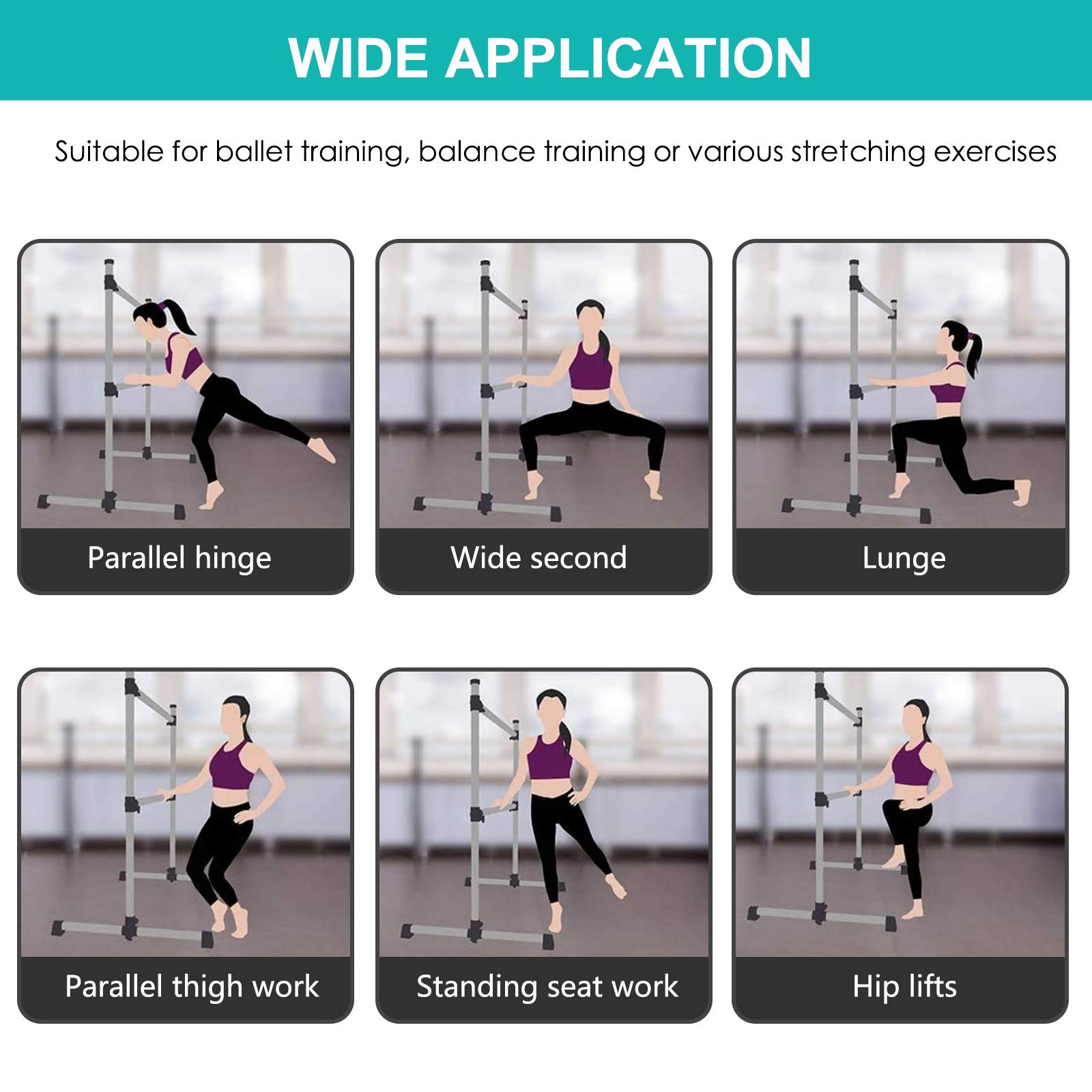 WIDE APPLICATION

Suitable for ballet training, balance training or various stretching exercises

Parallel hinge

Wide second

Lunge

Parallel thigh work

Standing seat work

Hip lifts