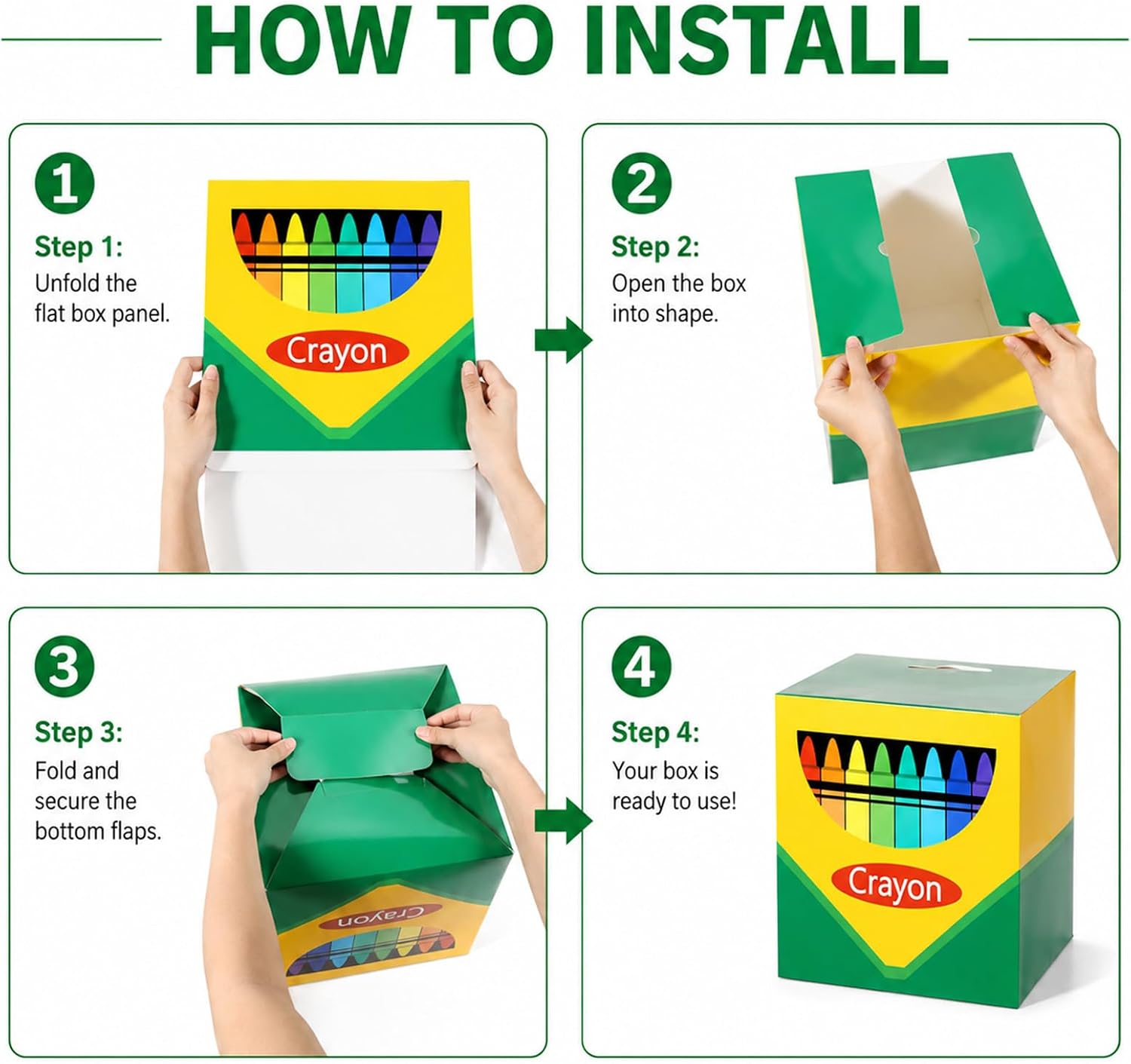 HOW TO INSTALL

1

Step 1:
Unfold the flat box panel.

Crayon

2

Step 2:
Open the box into shape.

3

Step 3:
Fold and secure the bottom flaps.

Crayon

4

Step 4:
Your box is ready to use!

Crayon