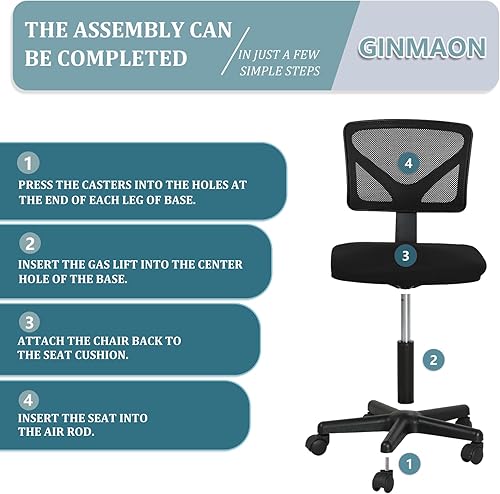 THE ASSEMBLY CAN BE COMPLETED

IN JUST A FEW SIMPLE STEPS

GINMAON

1
PRESS THE CASTERS INTO THE HOLES AT THE END OF EACH LEG OF BASE.

2
INSERT THE GAS LIFT INTO THE CENTER HOLE OF THE BASE.

3
ATTACH THE CHAIR BACK TO THE SEAT CUSHION.

4
INSERT THE SEAT INTO THE AIR ROD.

4

3

2

1