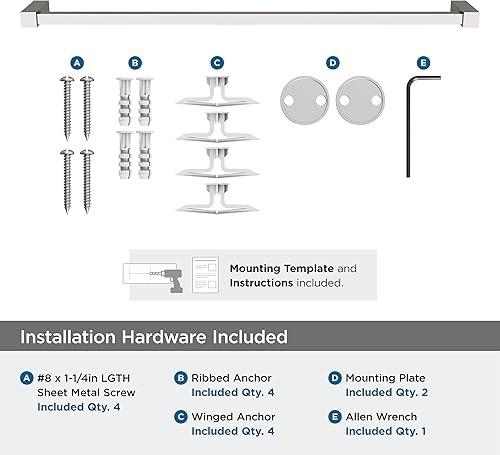 A B C D E

Mounting Template and Instructions included.

Installation Hardware Included

A #8 x 1-1/4in LGTH Sheet Metal Screw Included Qty. 4

B Ribbed Anchor Included Qty. 4

C Winged Anchor Included Qty. 4

D Mounting Plate Included Qty. 2

E Allen Wrench Included Qty. 1