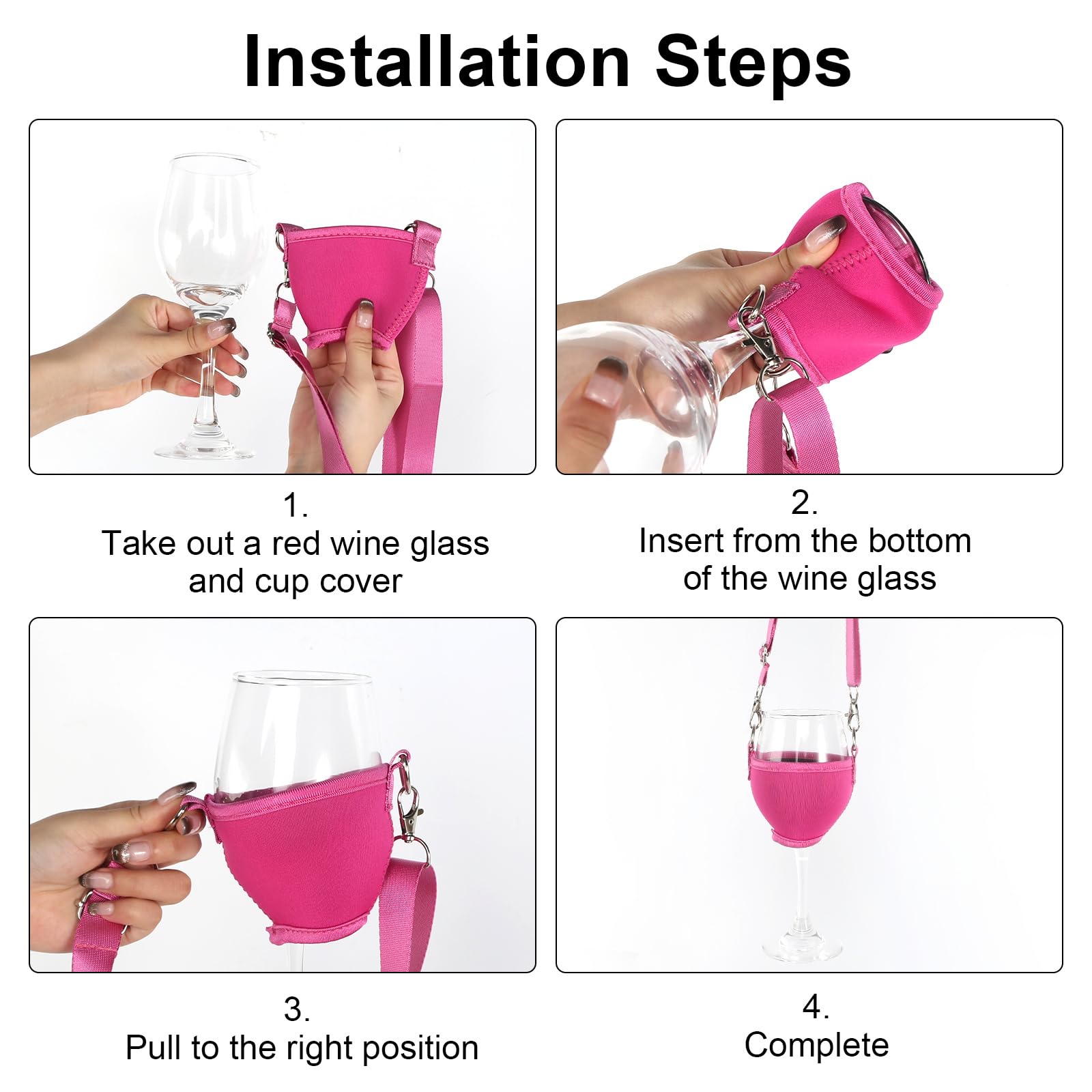 Installation Steps

1.
Take out a red wine glass and cup cover

2.
Insert from the bottom of the wine glass

3.
Pull to the right position

4.
Complete