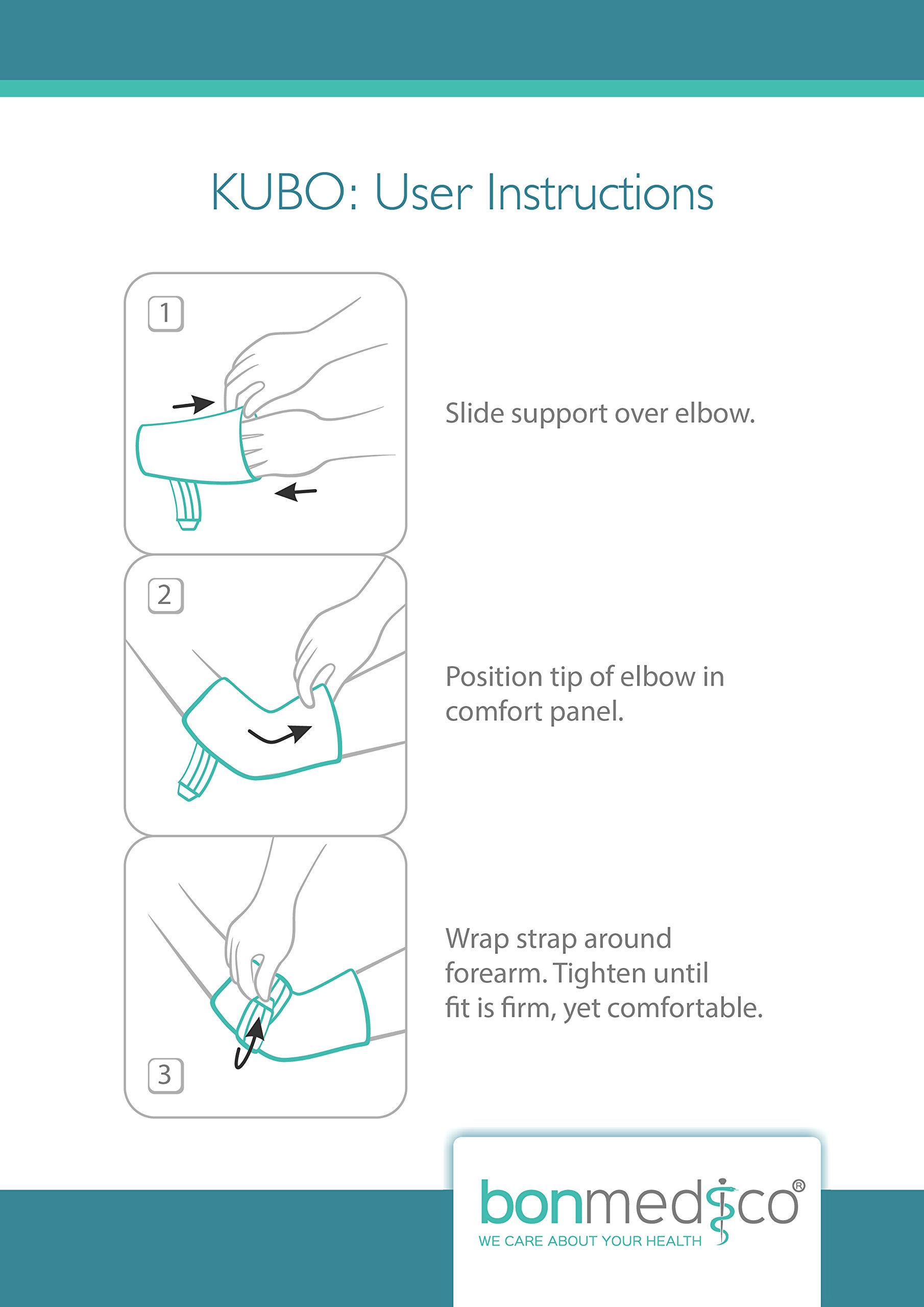 KUBO: User Instructions

1

Slide support over elbow.

2

Position tip of elbow in comfort panel.

3

Wrap strap around forearm. Tighten until fit is firm, yet comfortable.

bonmedico®
WE CARE ABOUT YOUR HEALTH