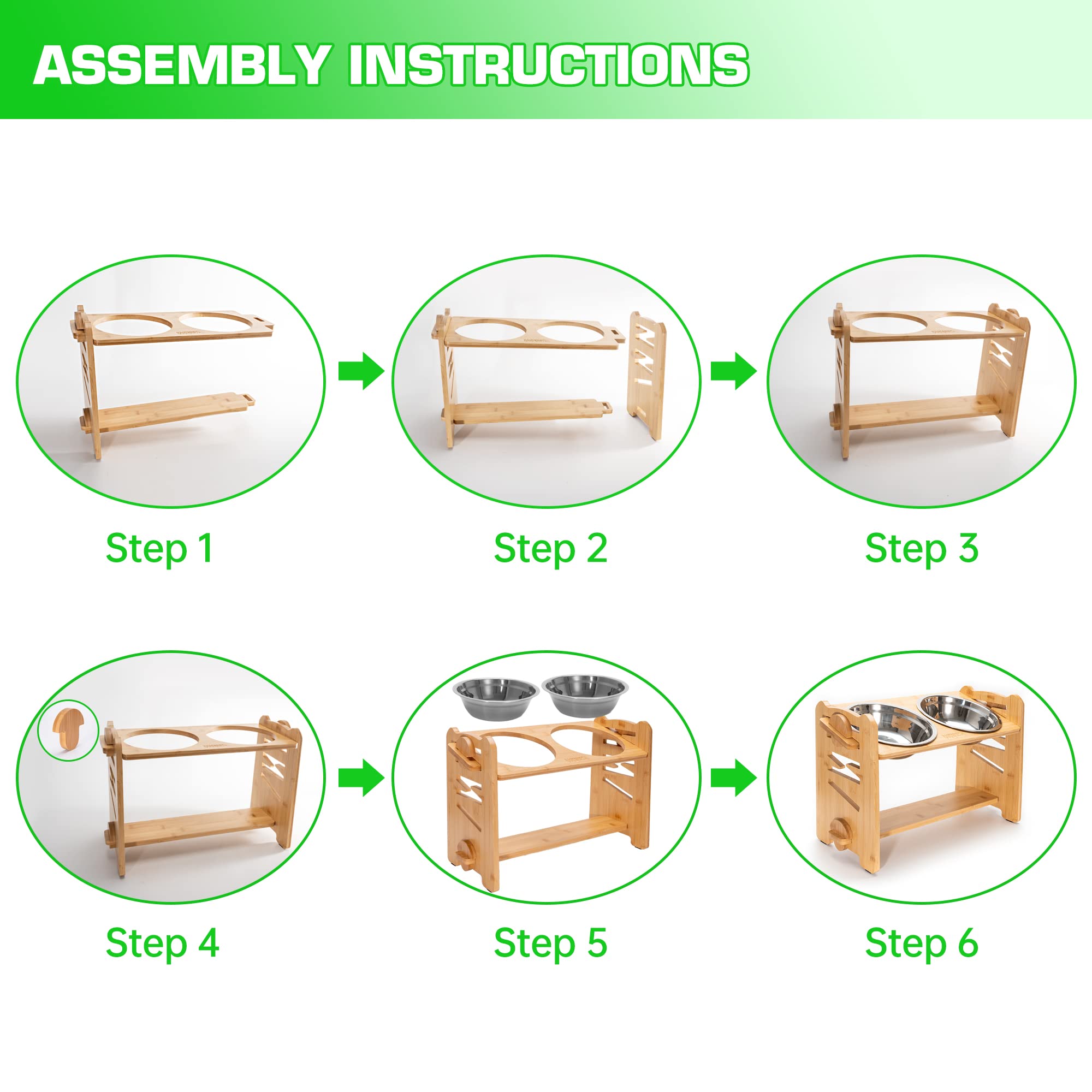 ASSEMBLY INSTRUCTIONS

Step 1

Step 2

Step 3

Step 4

Step 5

Step 6