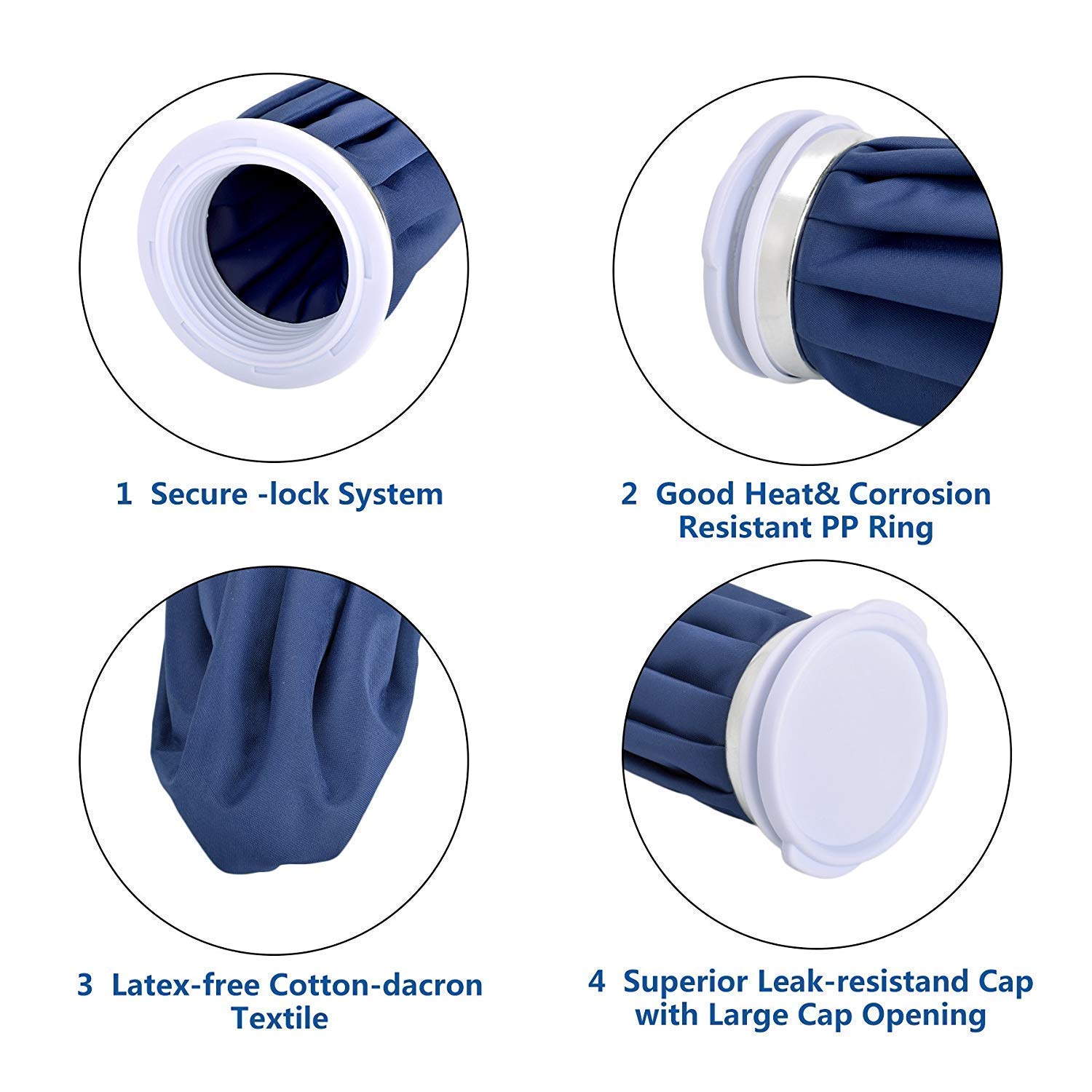 1 Secure -lock System

2 Good Heat& Corrosion Resistant PP Ring

3 Latex-free Cotton-dacron Textile

4 Superior Leak-resistand Cap with Large Cap Opening