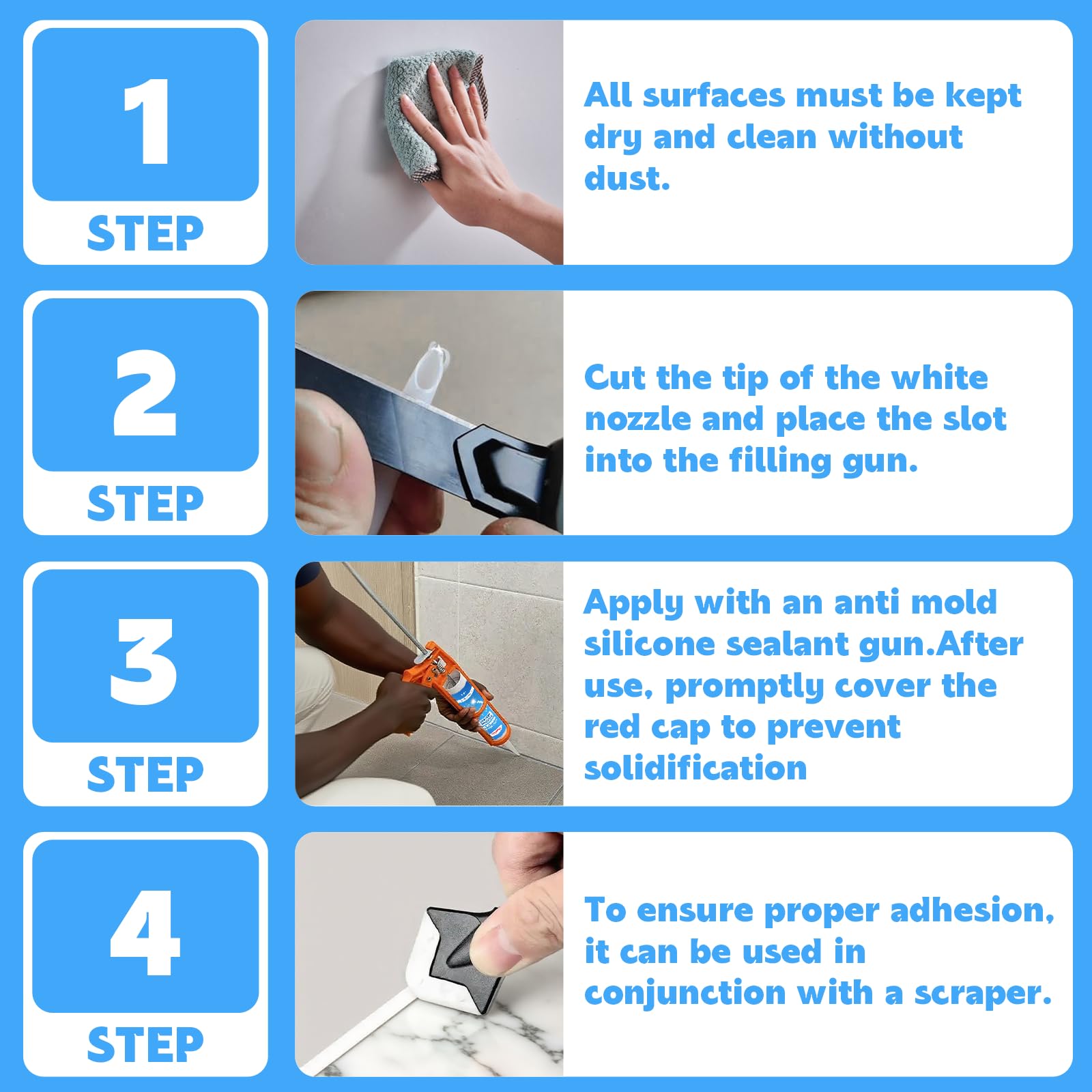 1
STEP

All surfaces must be kept dry and clean without dust.

2
STEP

Cut the tip of the white nozzle and place the slot into the filling gun.

3
STEP

Apply with an anti mold silicone sealant gun.After use, promptly cover the red cap to prevent solidification

4
STEP

To ensure proper adhesion, it can be used in conjunction with a scraper.