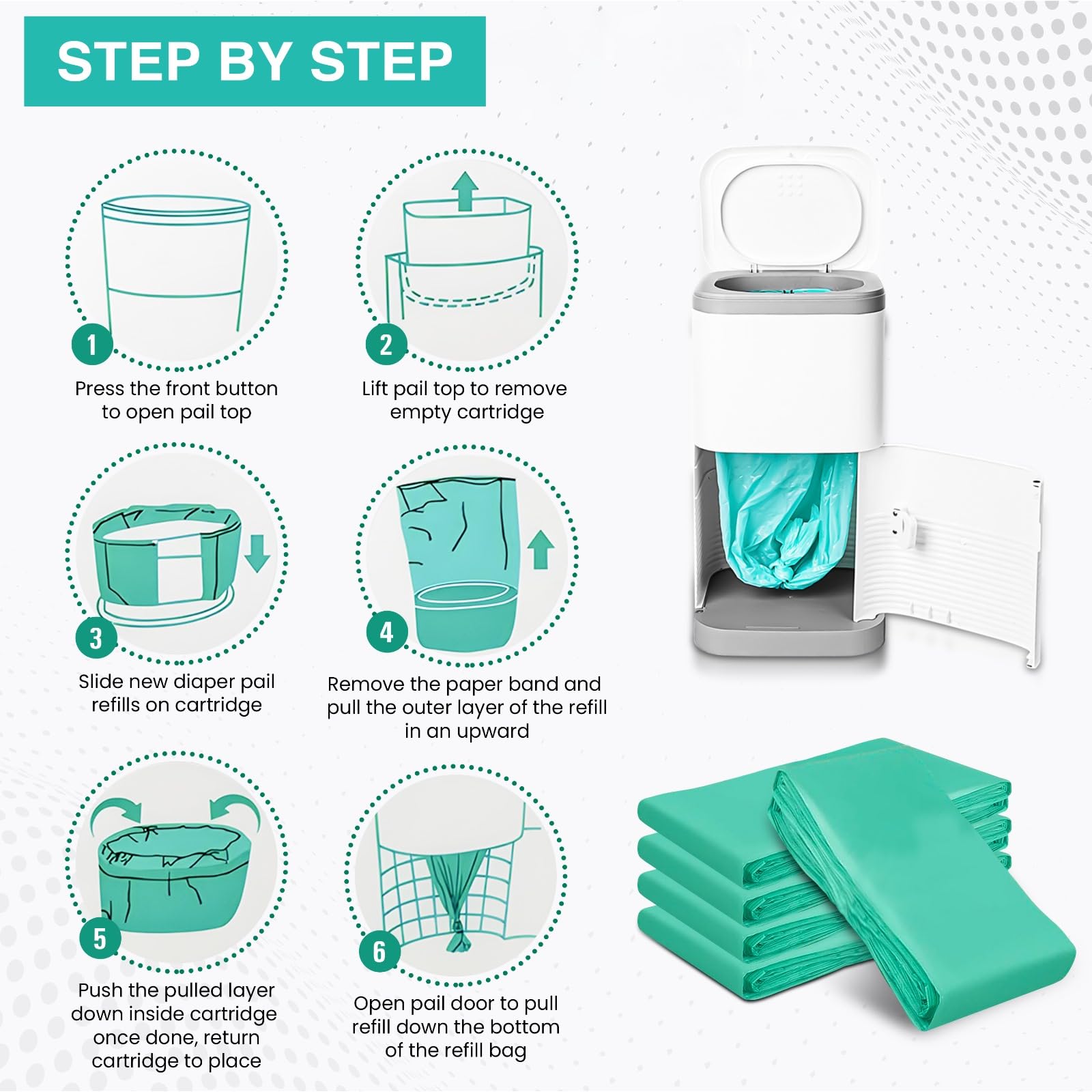 STEP BY STEP

1
Press the front button to open pail top

2
Lift pail top to remove empty cartridge

3
Slide new diaper pail refills on cartridge

4
Remove the paper band and pull the outer layer of the refill in an upward

5
Push the pulled layer down inside cartridge once done, return cartridge to place

6
Open pail door to pull refill down the bottom of the refill bag