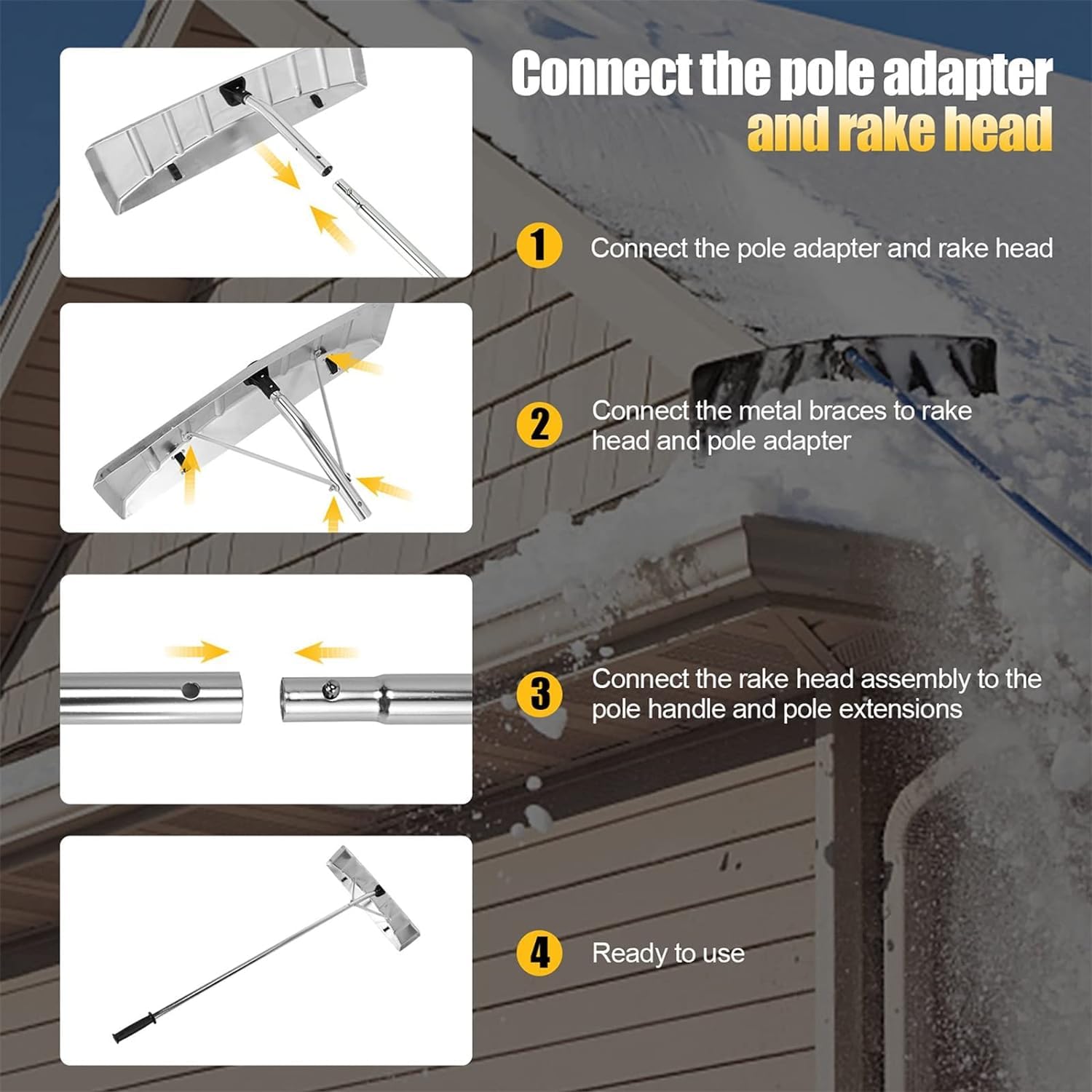 Connect the pole adapter and rake head

1 Connect the pole adapter and rake head

2 Connect the metal braces to rake head and pole adapter

3 Connect the rake head assembly to the pole handle and pole extensions

4 Ready to use