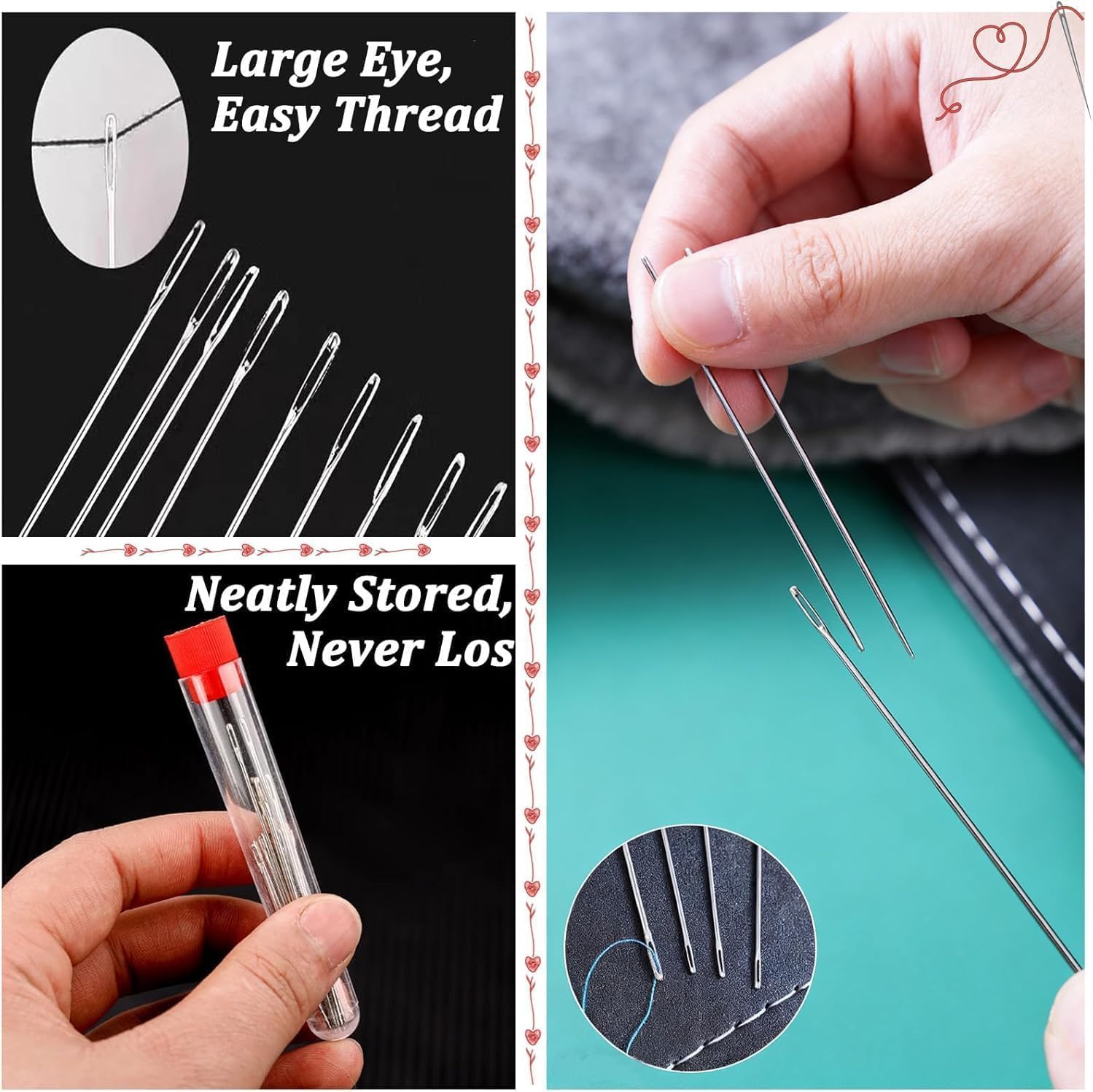 Large Eye,
Easy Thread

Neatly Stored,
Never Los