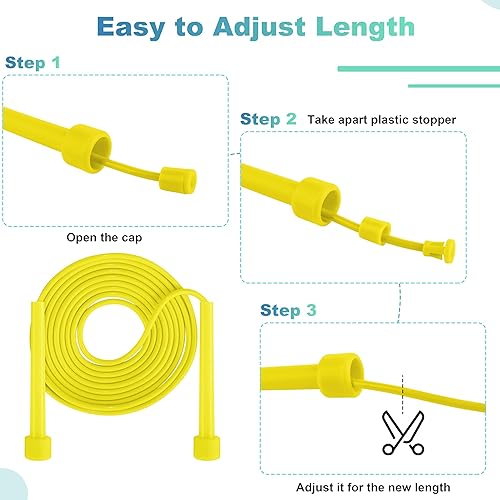 Easy to Adjust Length

Step 1

Open the cap

Step 2 Take apart plastic stopper

Step 3

Adjust it for the new length