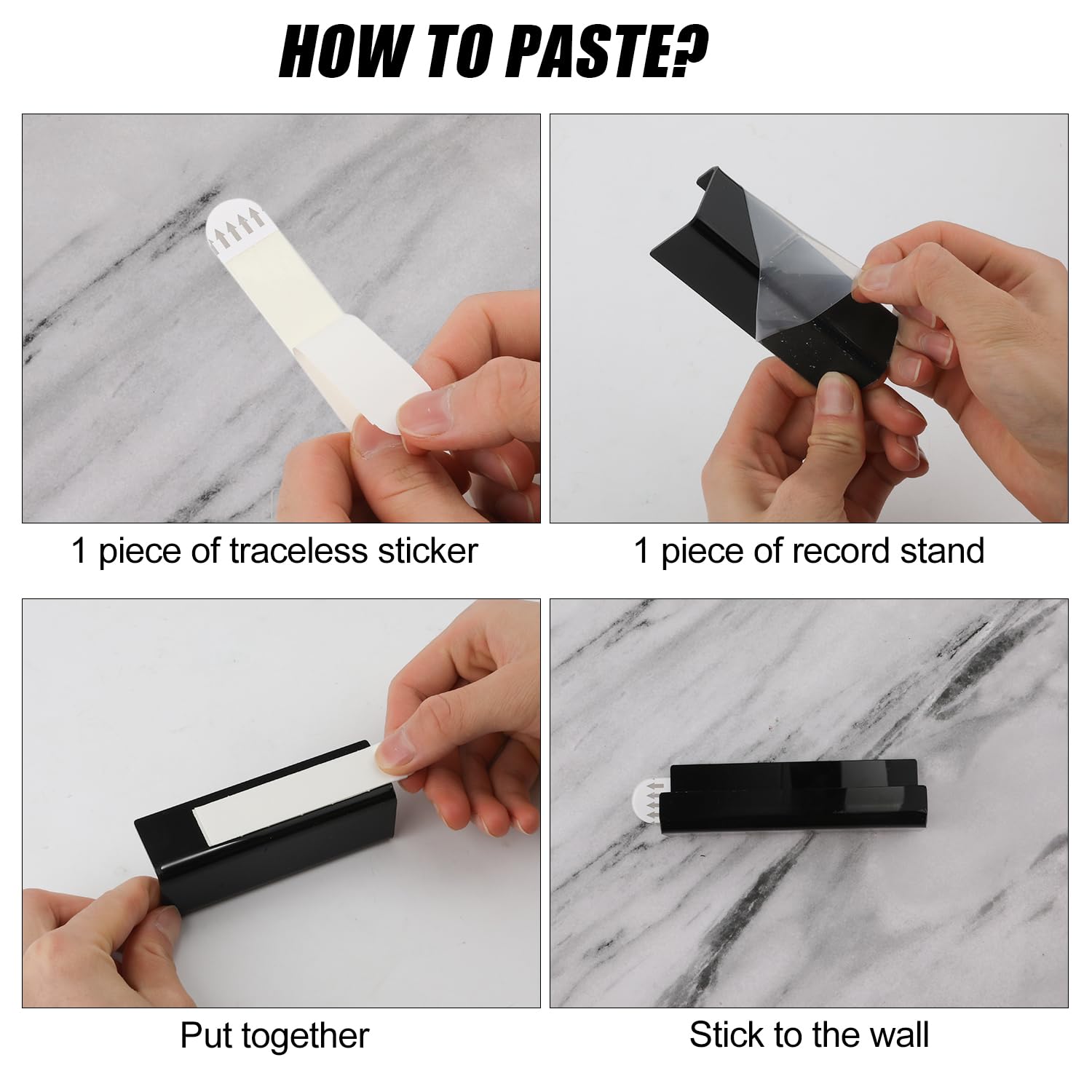 HOW TO PASTE?

1 piece of traceless sticker

1 piece of record stand

Put together

Stick to the wall