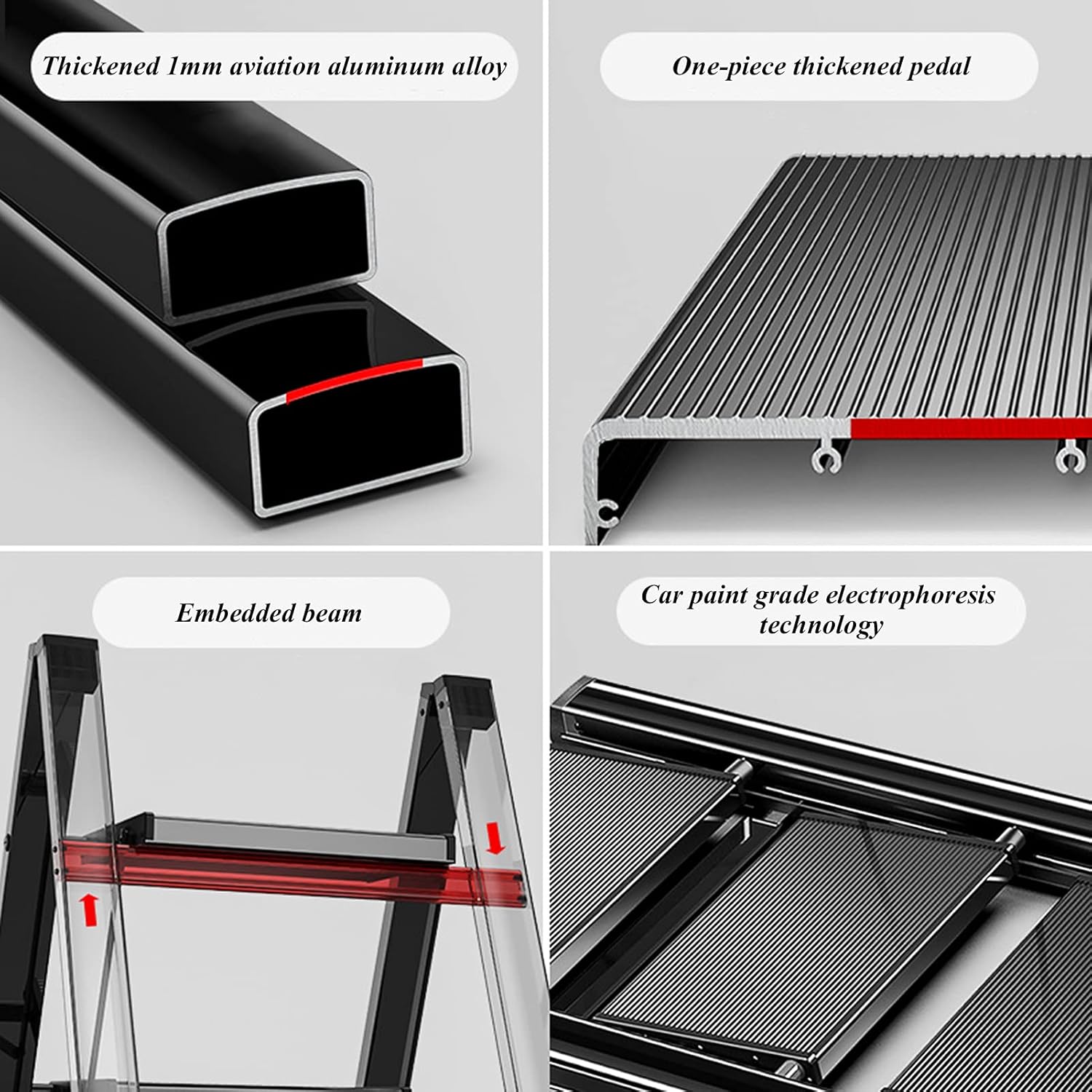 Thickened 1mm aviation aluminum alloy

One-piece thickened pedal

Embedded beam

Car paint grade electrophoresis technology