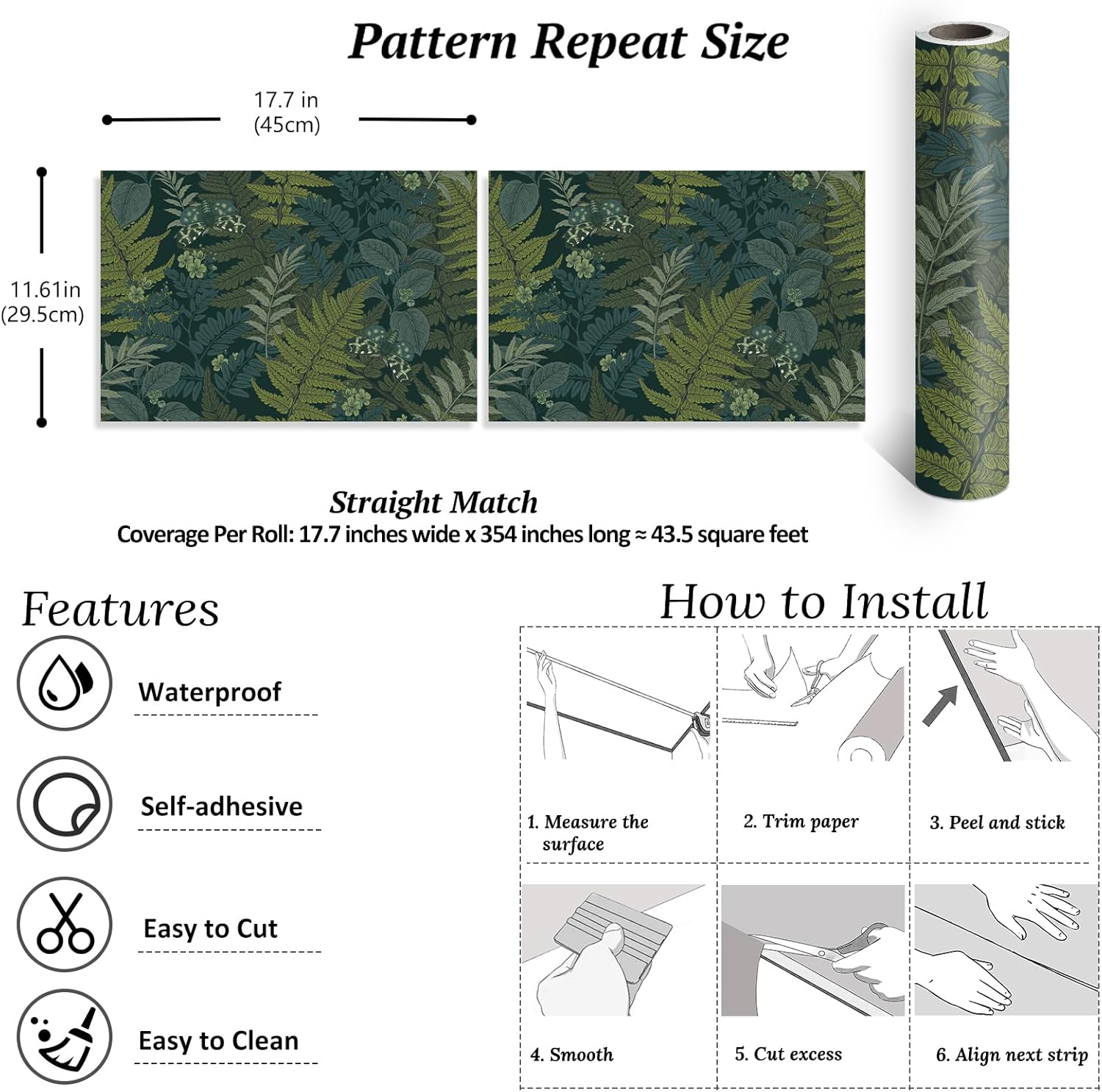 Pattern Repeat Size

17.7 in
(45cm)

11.61in
(29.5cm)

Straight Match
Coverage Per Roll: 17.7 inches wide x 354 inches long ≈ 43.5 square feet

Features

Waterproof

Self-adhesive

Easy to Cut

Easy to Clean

How to Install

1. Measure the surface

2. Trim paper

3. Peel and stick

4. Smooth

5. Cut excess

6. Align next strip