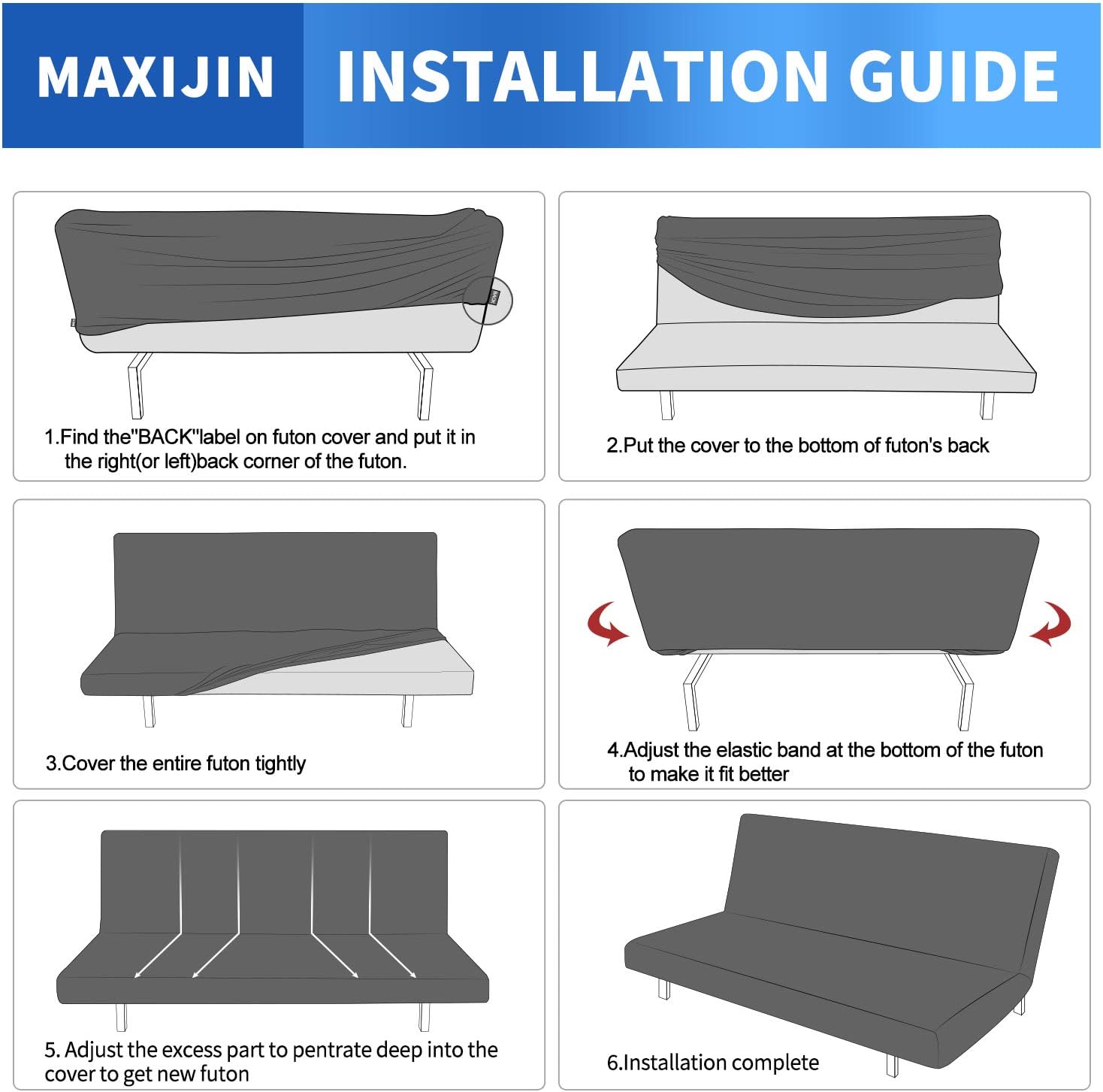 MAXIJIN INSTALLATION GUIDE

1.Find the"BACK"label on futon cover and put it in the right(or left)back corner of the futon.

2.Put the cover to the bottom of futon's back

3.Cover the entire futon tightly

4.Adjust the elastic band at the bottom of the futon to make it fit better

5. Adjust the excess part to pentrate deep into the cover to get new futon

6.Installation complete