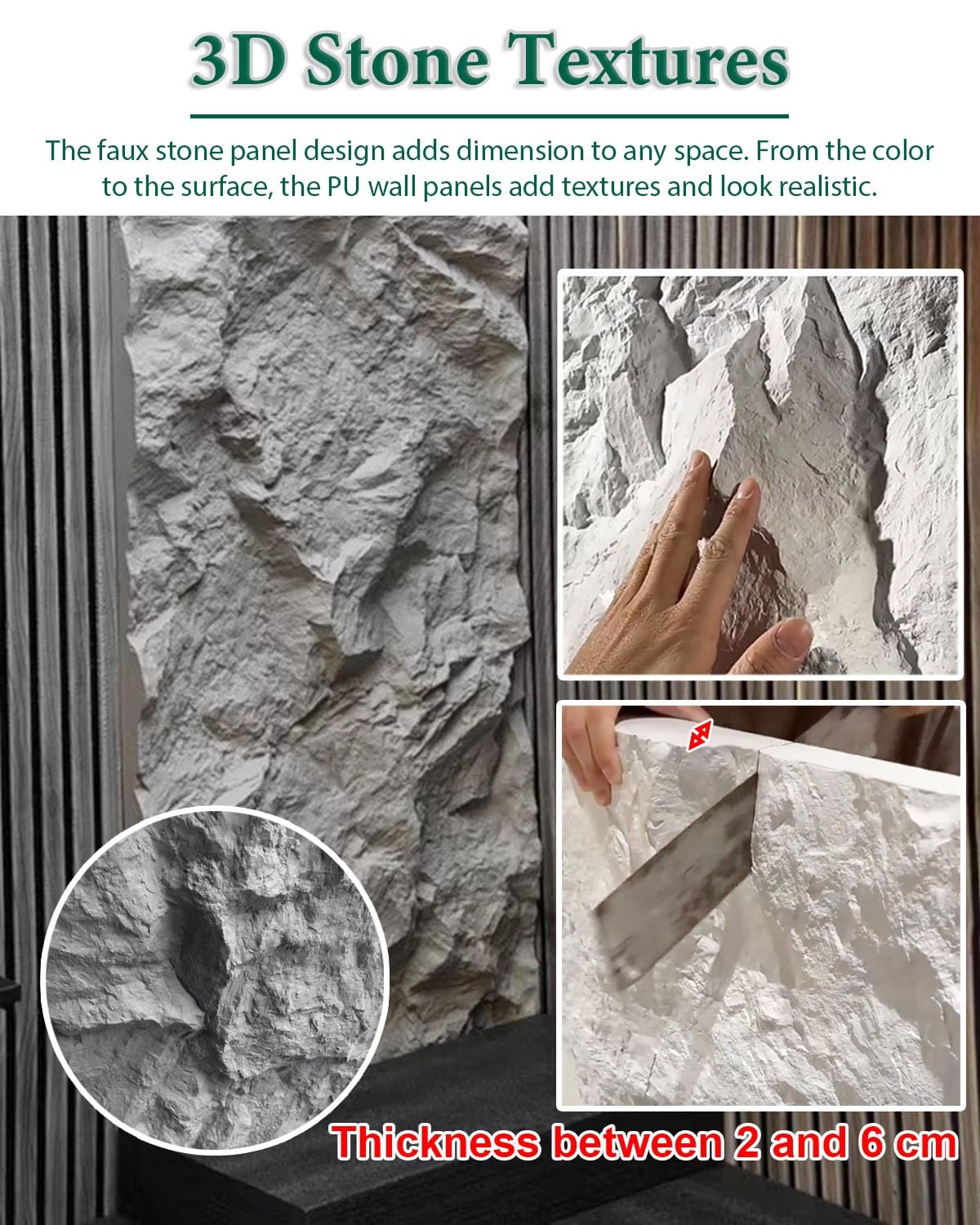 3D Stone Textures

The faux stone panel design adds dimension to any space. From the color to the surface, the PU wall panels add textures and look realistic.

Thickness between 2 and 6 cm